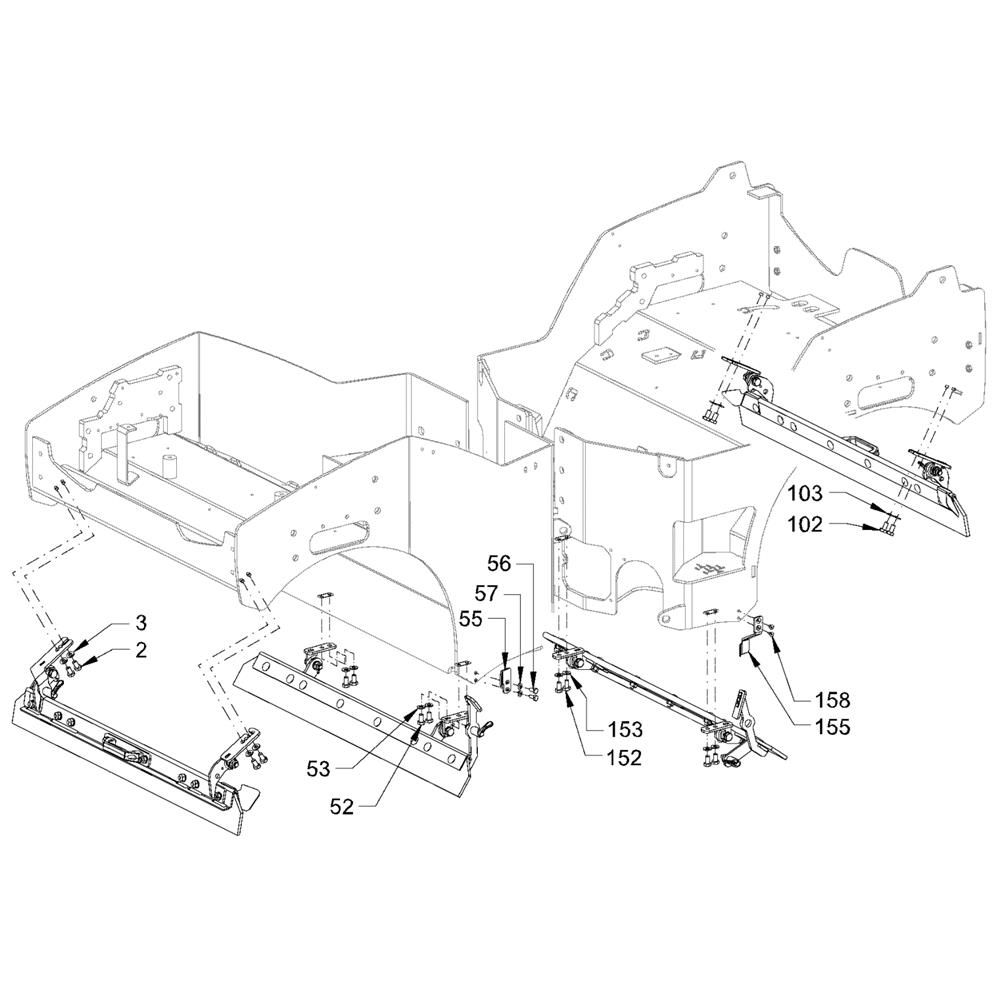 103
102
56
57
55
3
2
158
155
153
152
53
52