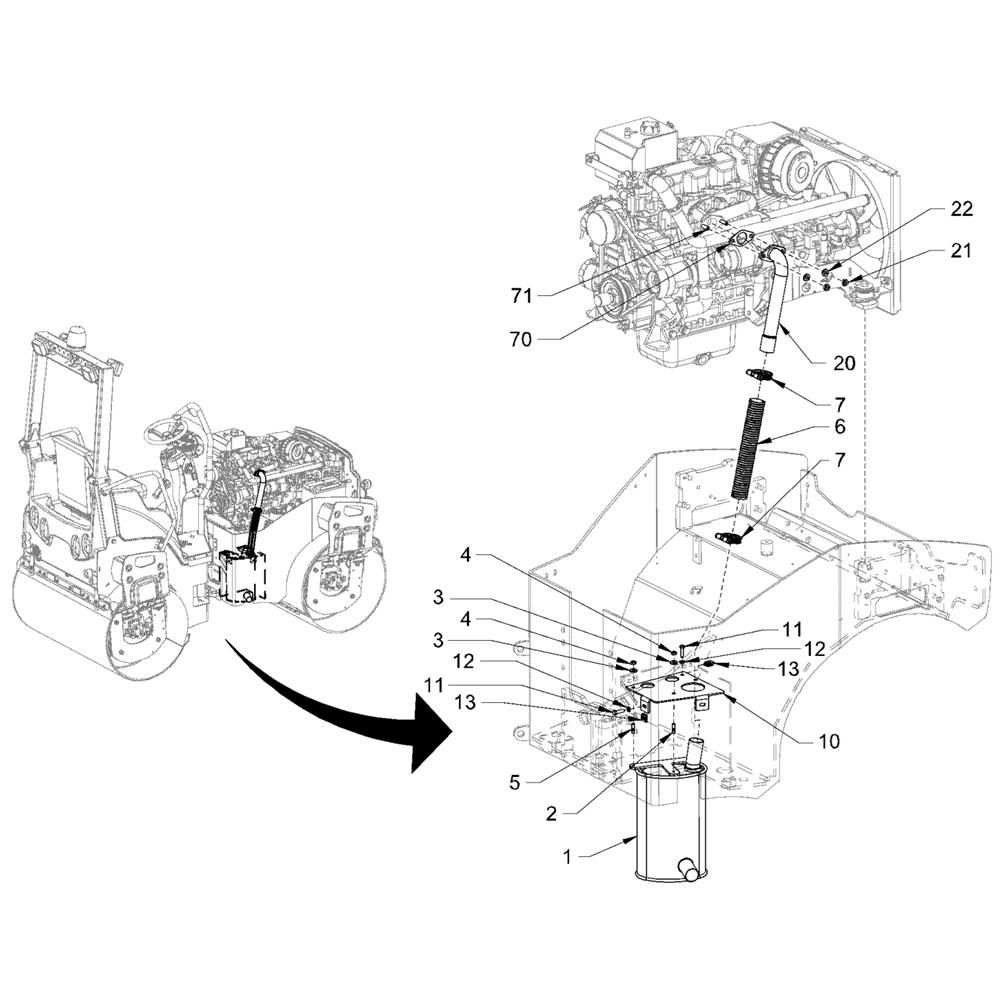 22
21
71
70
20
7
6
7
4
3
4
3
12
11
13
11
12
13
10
5
2
1