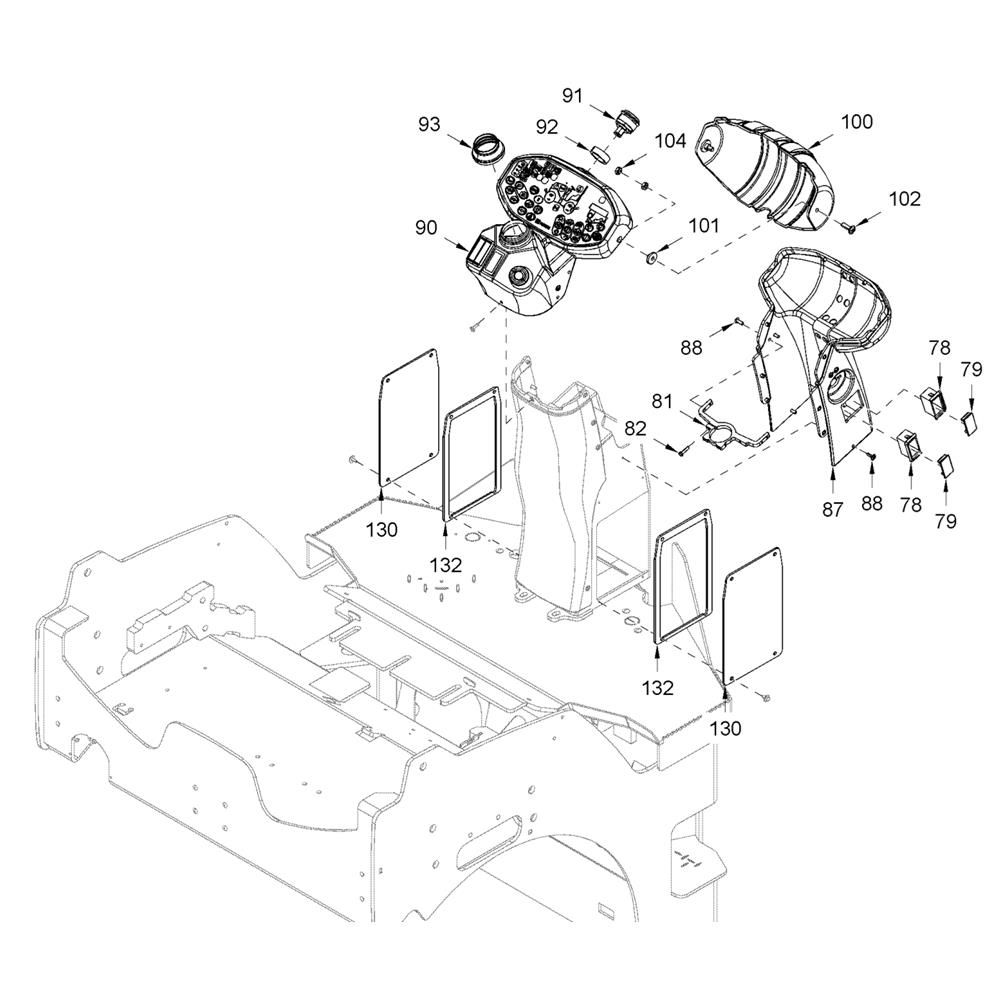 91
93
92
104
100
102
90
101
88
78
79
81
82
87
88
78
79
130
132
132
130