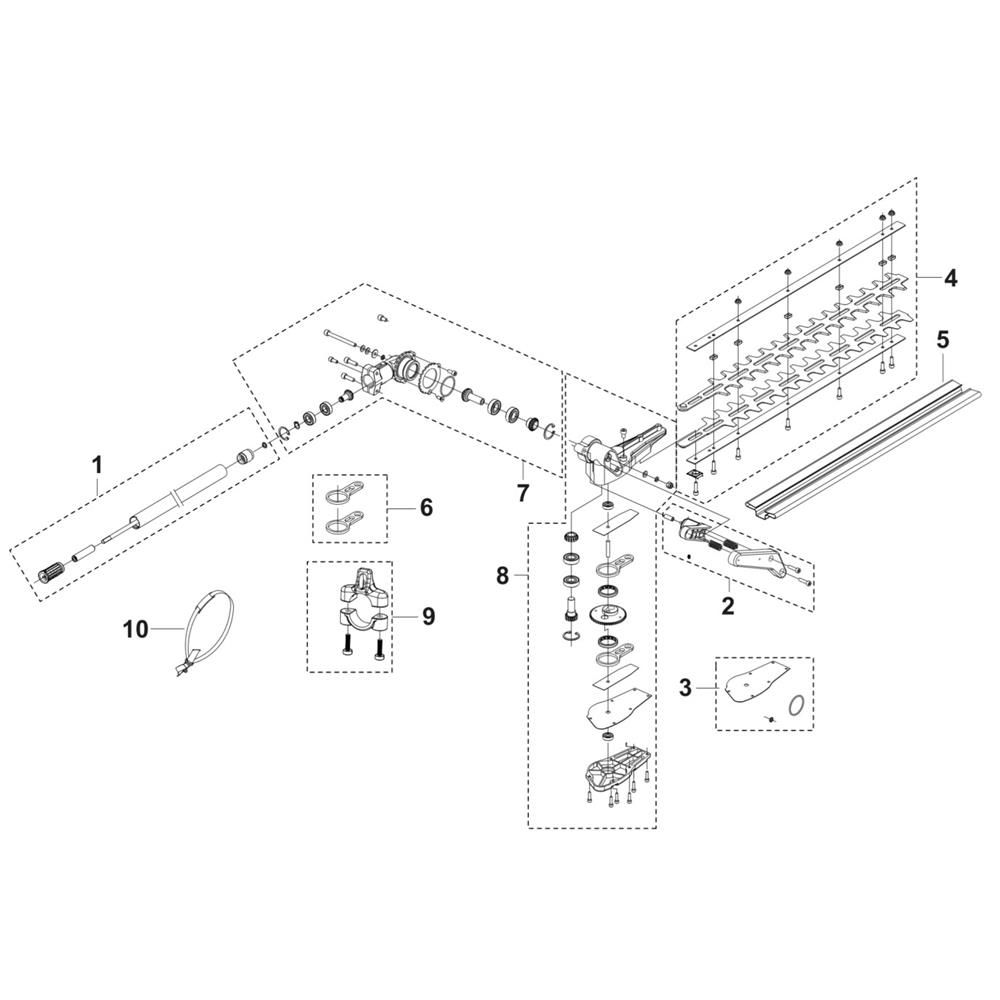 4
5
1
7
6
8
2
9
10
3