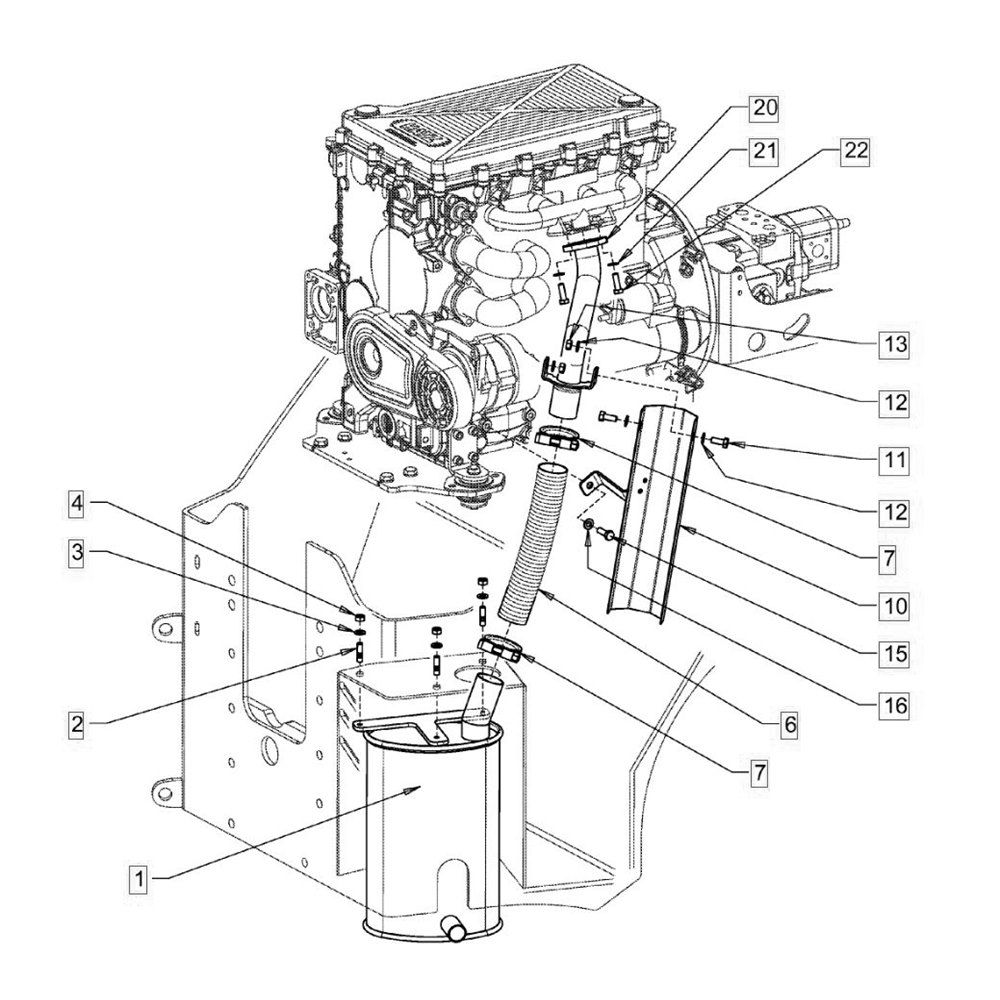 20
21
22
13
12
11
12
7
10
15
16
6
7
4
3
2
1