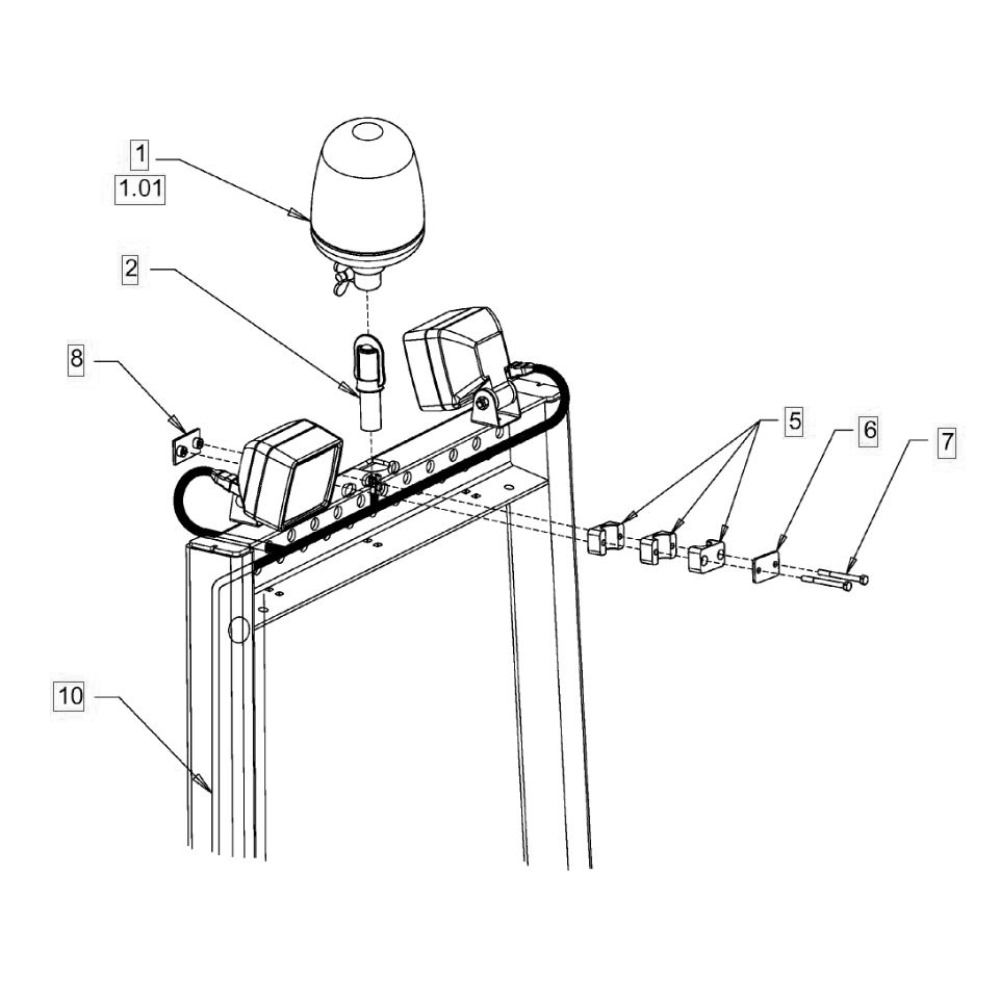 1
1.01
2
8
5
6
7
10