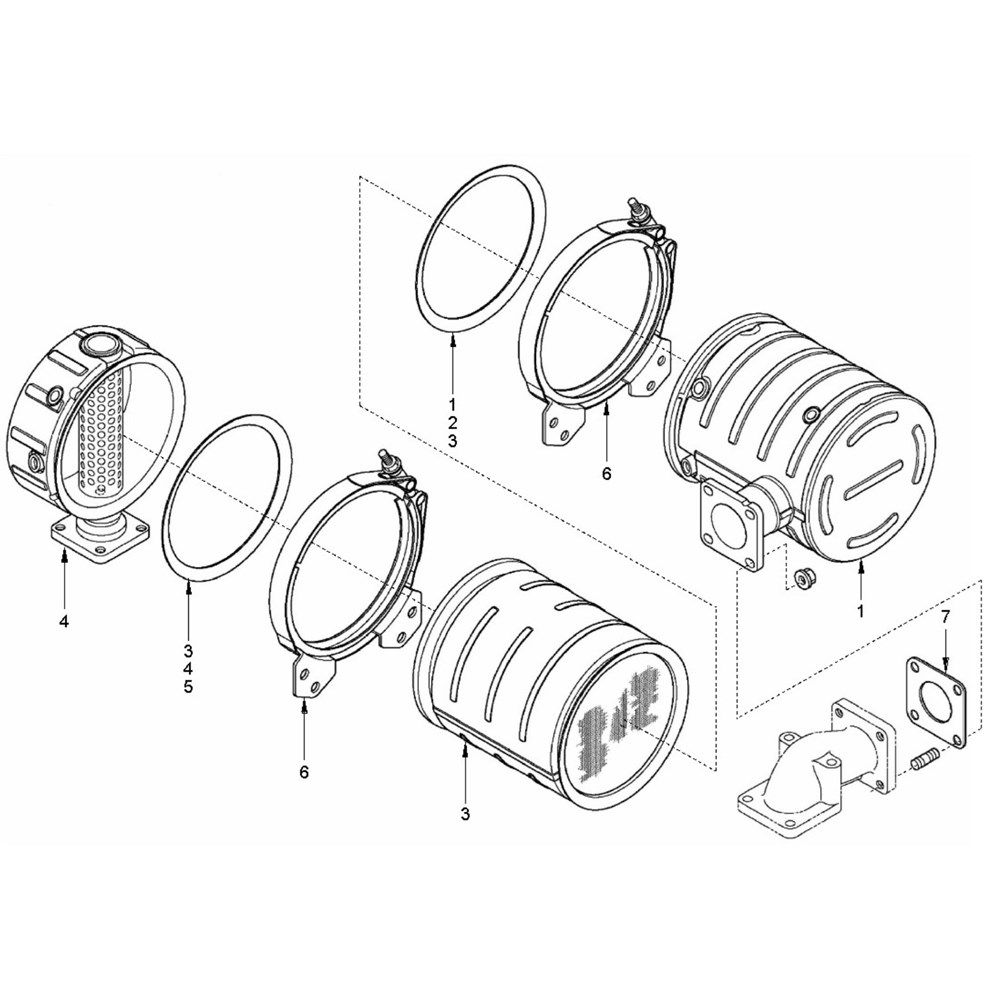 1
2
3

6

1

7

4

3
4
5

6

3