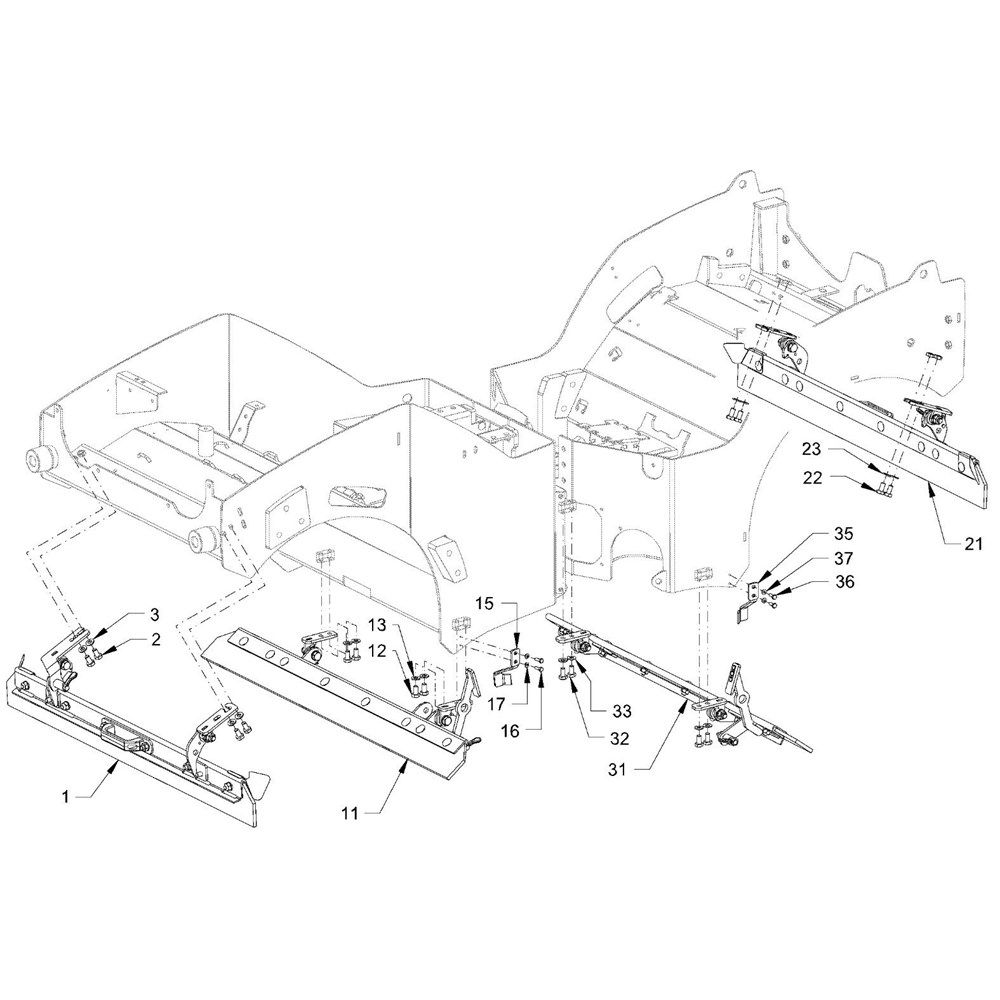 23
22
21
35
37
36
3
2
13
12
15
17
16
33
32
31
1
11