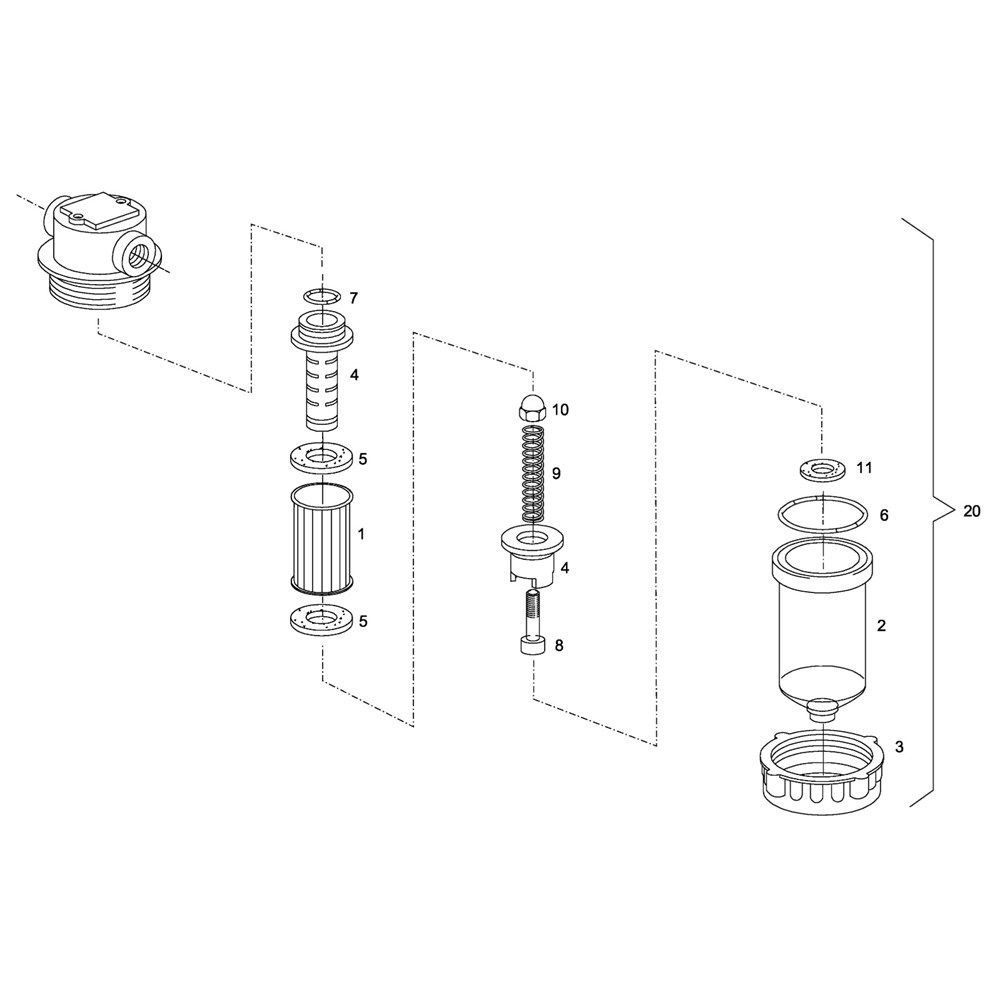 7
4
5
1
5
10
9
4
8
11
6
2
3
20