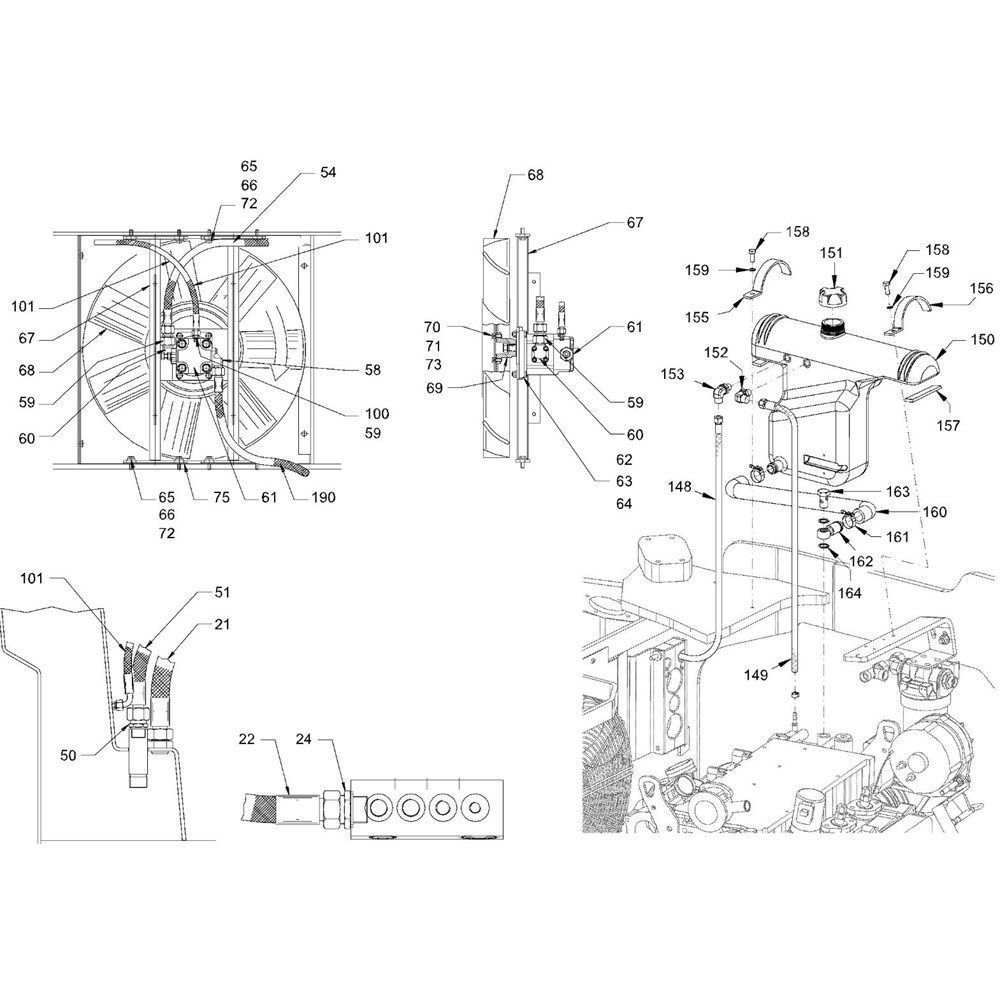 65
66
72
54
101
101
67
68
59
60
58
100
59
65
66
72
75
61
190
68
67
70
71
73
69
61
59
60
62
63
64
158
159
155
151
158
159
156
150
152
153
157
148
163
160
161
162
164
149
101
51
21
50
22
24