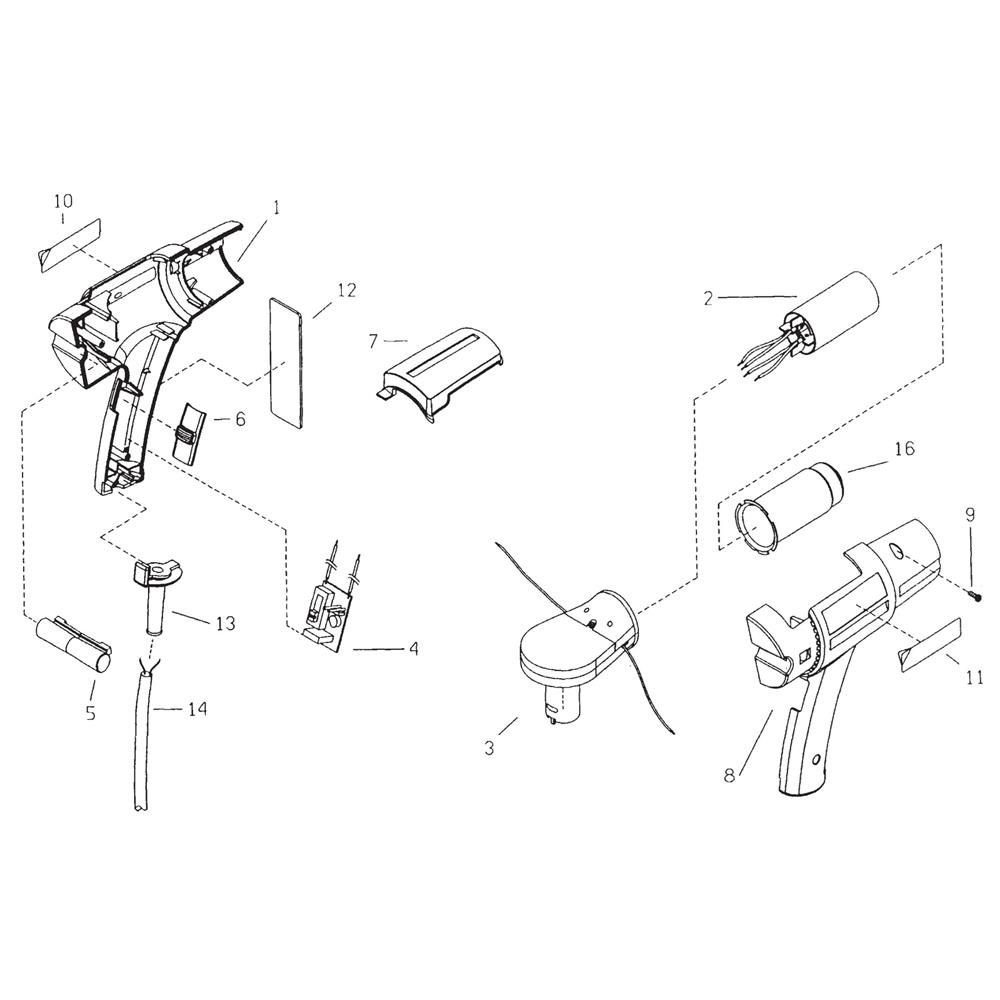 10
1
12
7
2
6
16
9
13
4
5
14
3
11
8