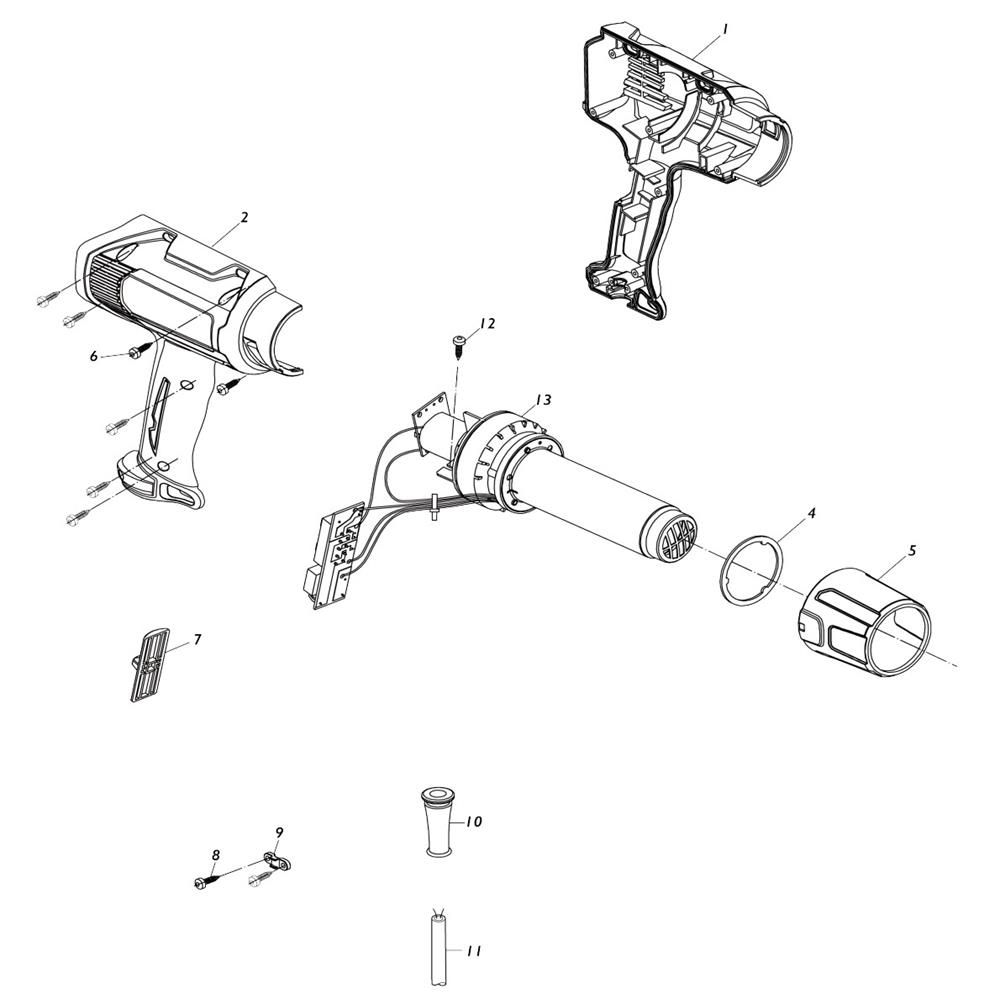 1
2
6
12
13
4
5
7
10
9
8
11