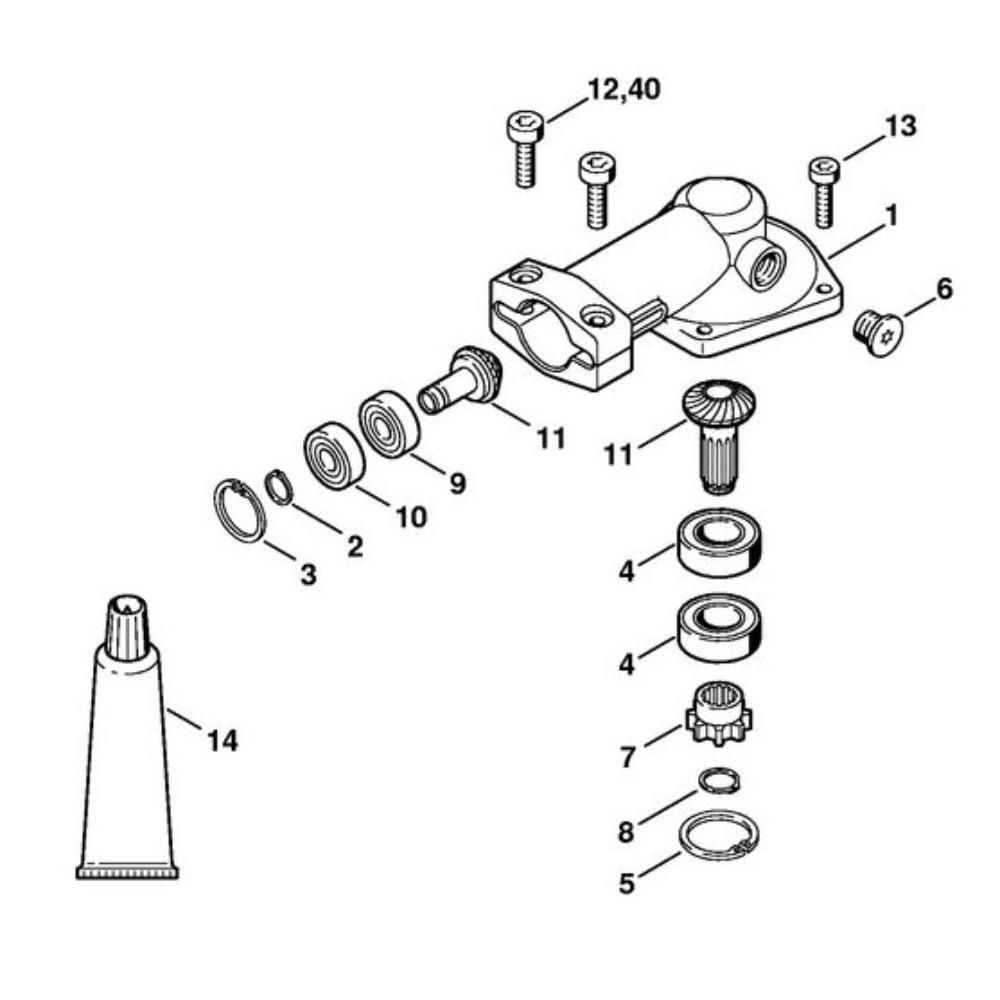 12,40
13
1
6
11
11
9
10
2
3
4
4
7
8
5
14