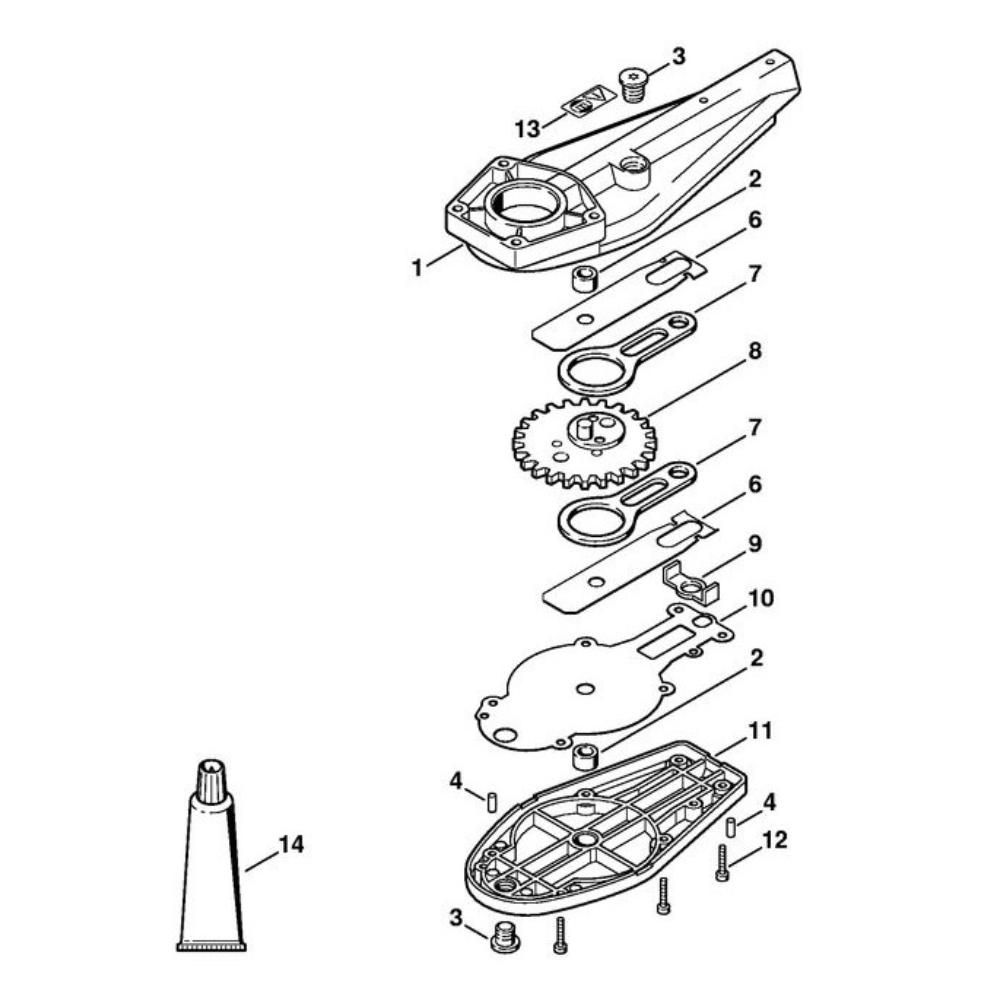 3
13
2
6
1
7
8
7
6
9
10
2
11
4
4
12
14
3