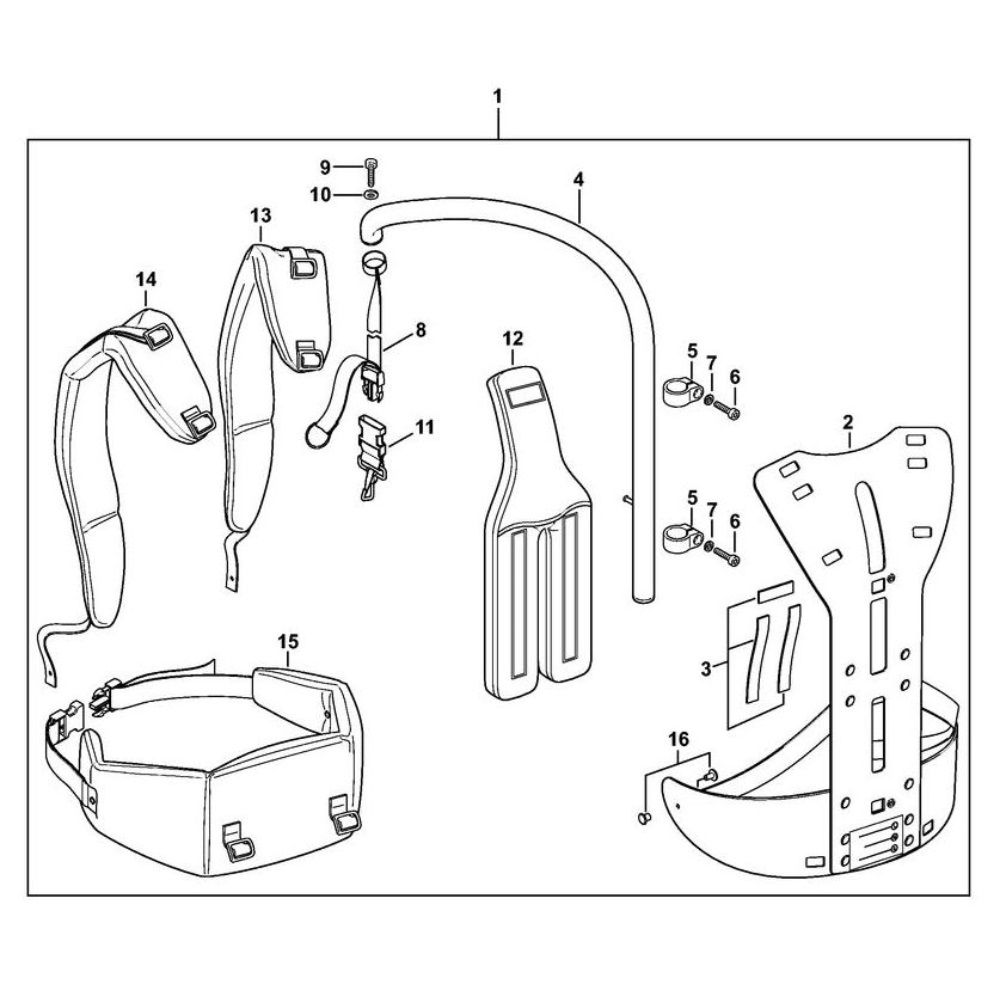 1
9
10
4
13
14
8
12
5
7
6
11
2
5
7
6
3
15
16