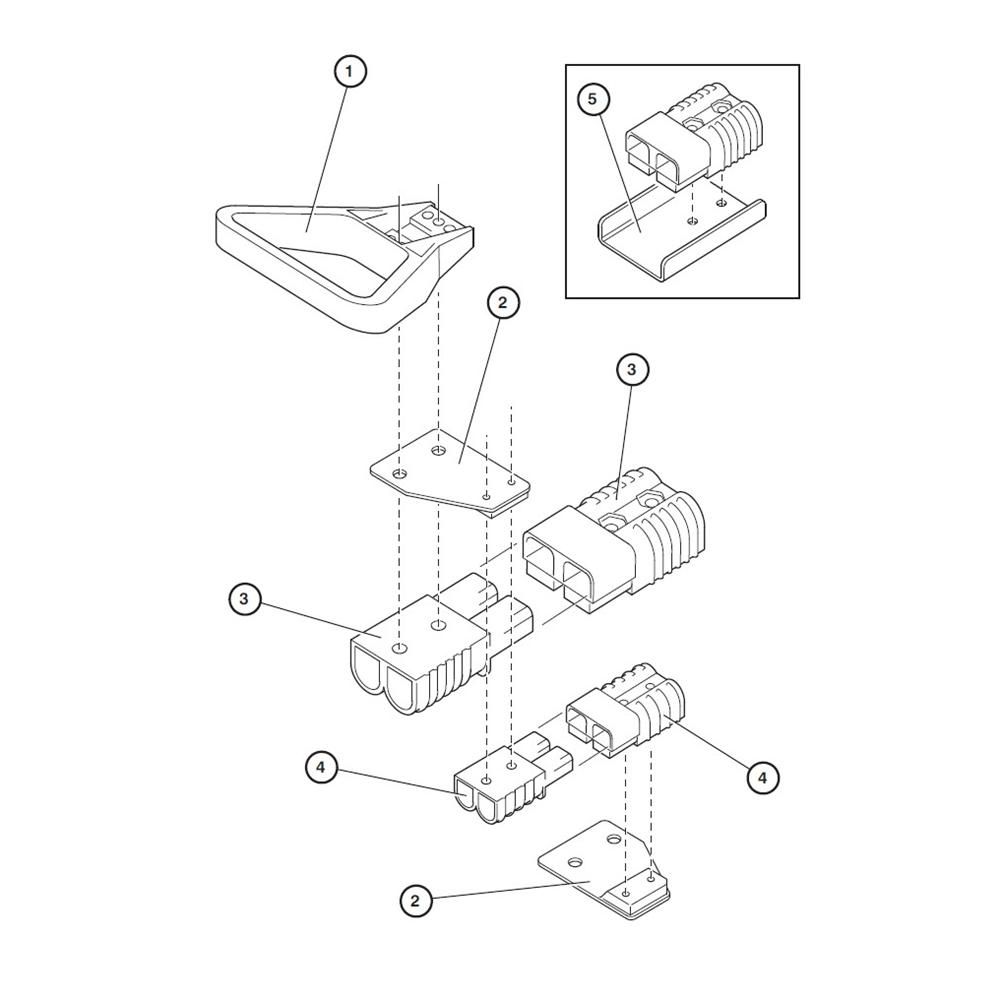 1
5
2
3
3
4
4
2