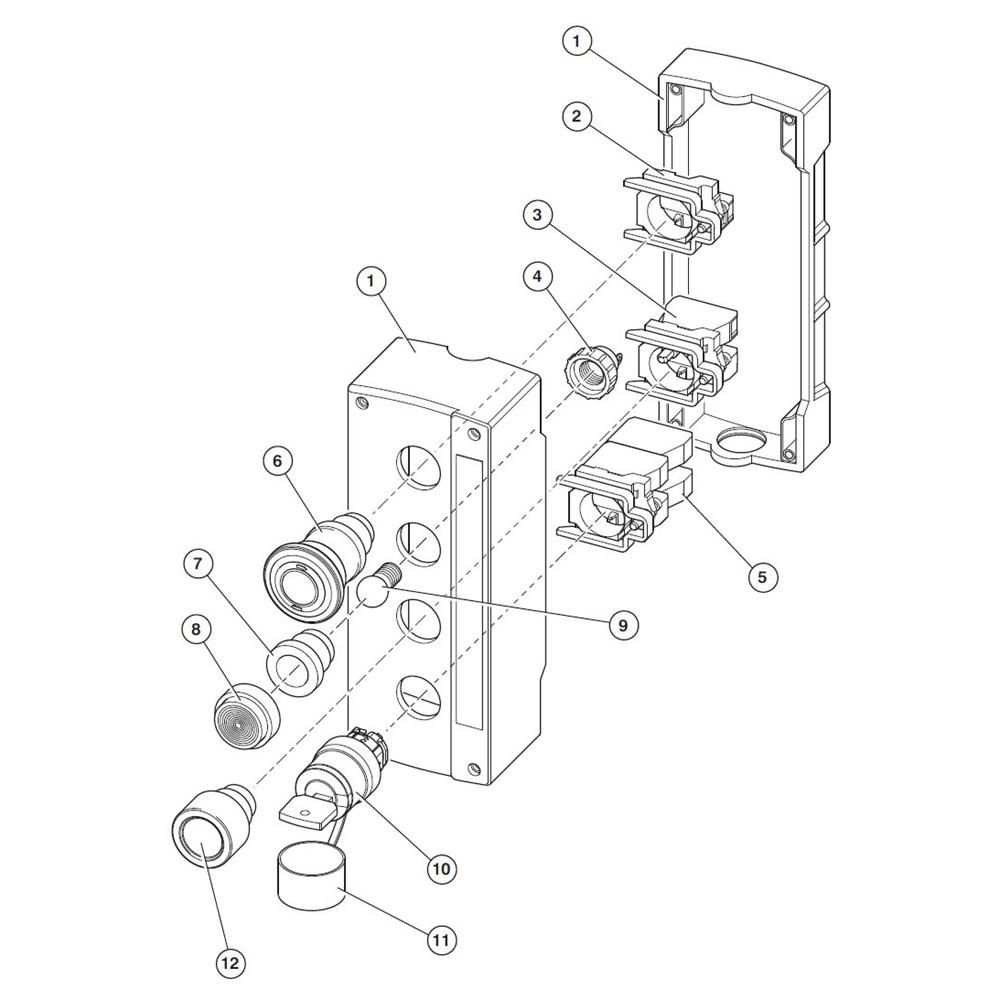 1
2
3
1
4
6
5
7
9
8
10
11
12