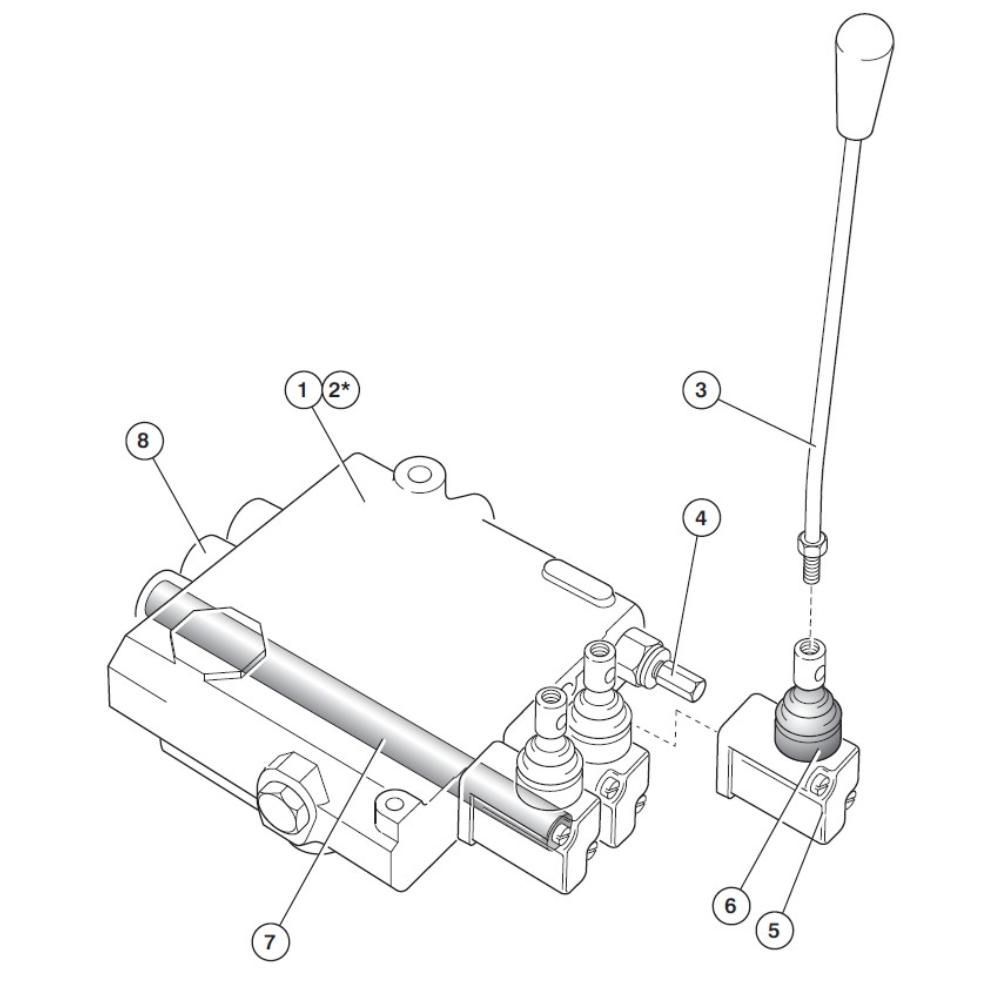 1
2*
8
3
4
7
6
5