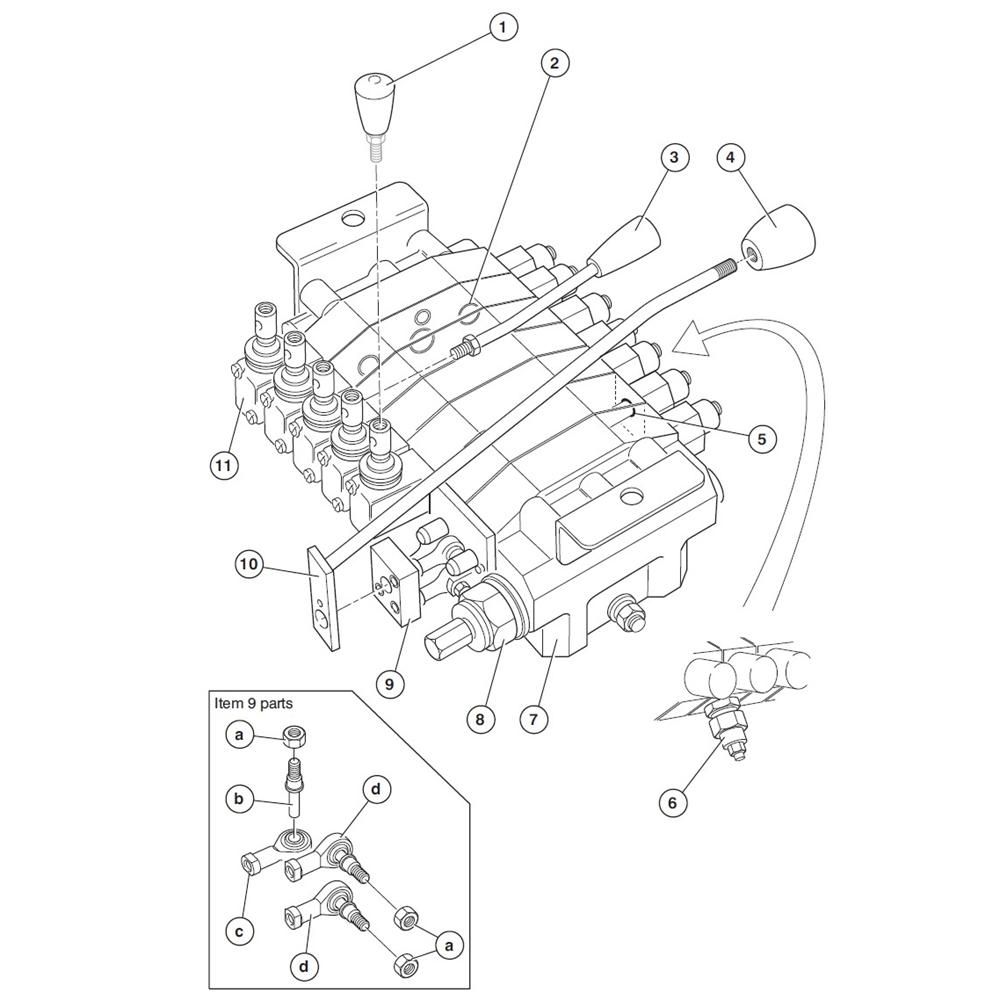 1
2
3
4
5
11
10
9
8
7
6
Item 9 parts
a
b
d
c
d
a