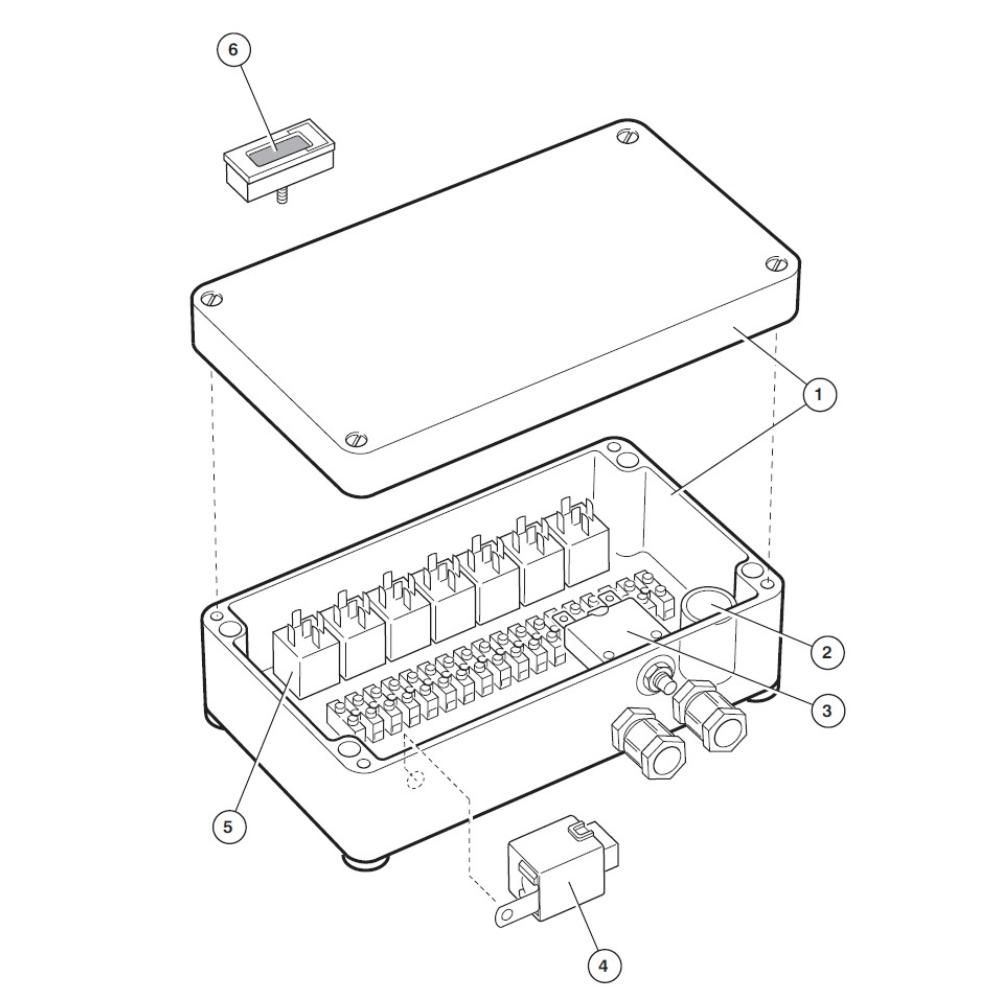 6
1
2
3
5
4