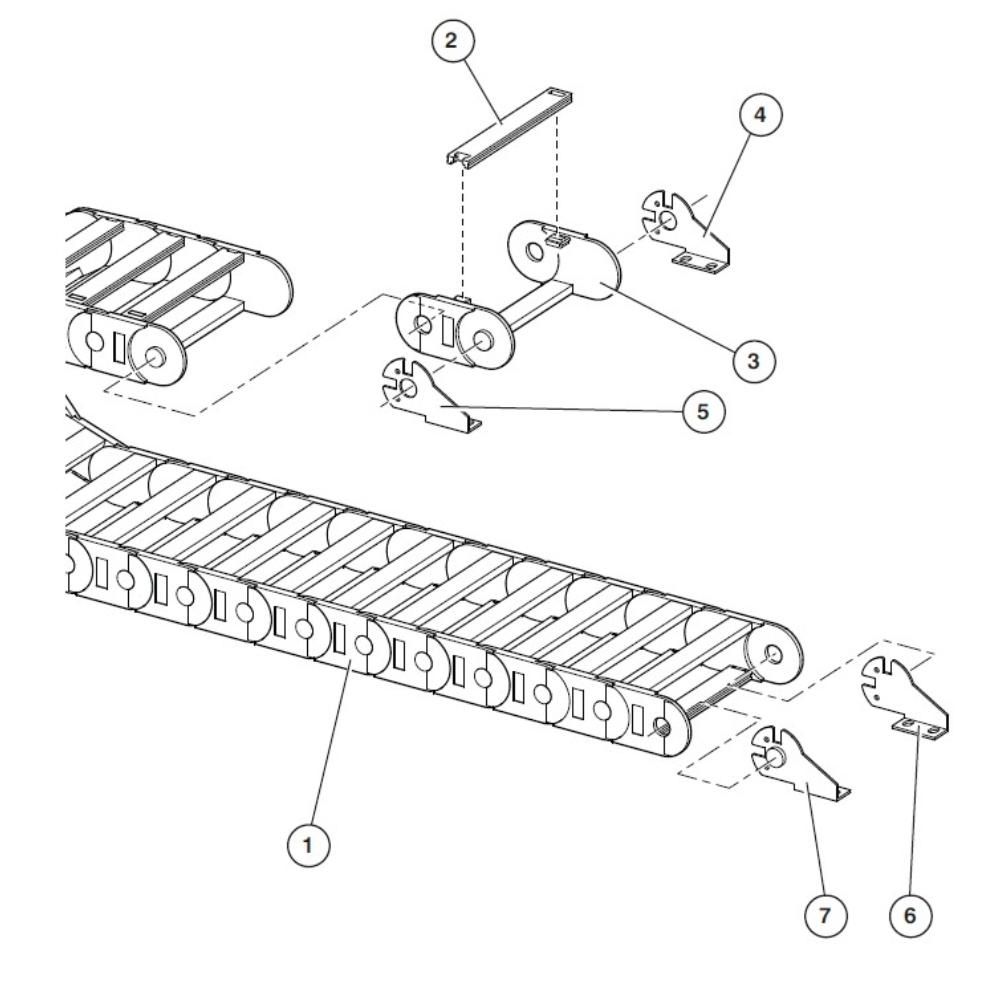 2
4
3
5
1
7
6