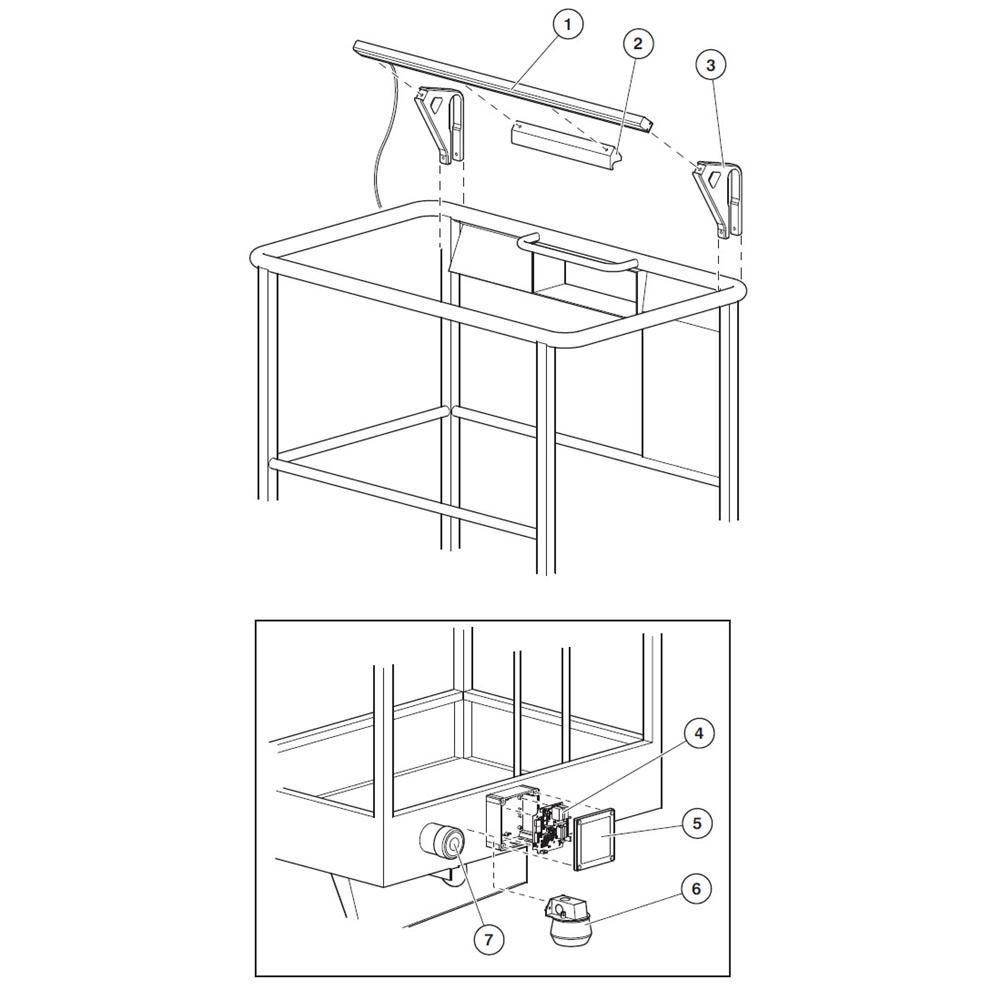 1
2
3
4
5
6
7