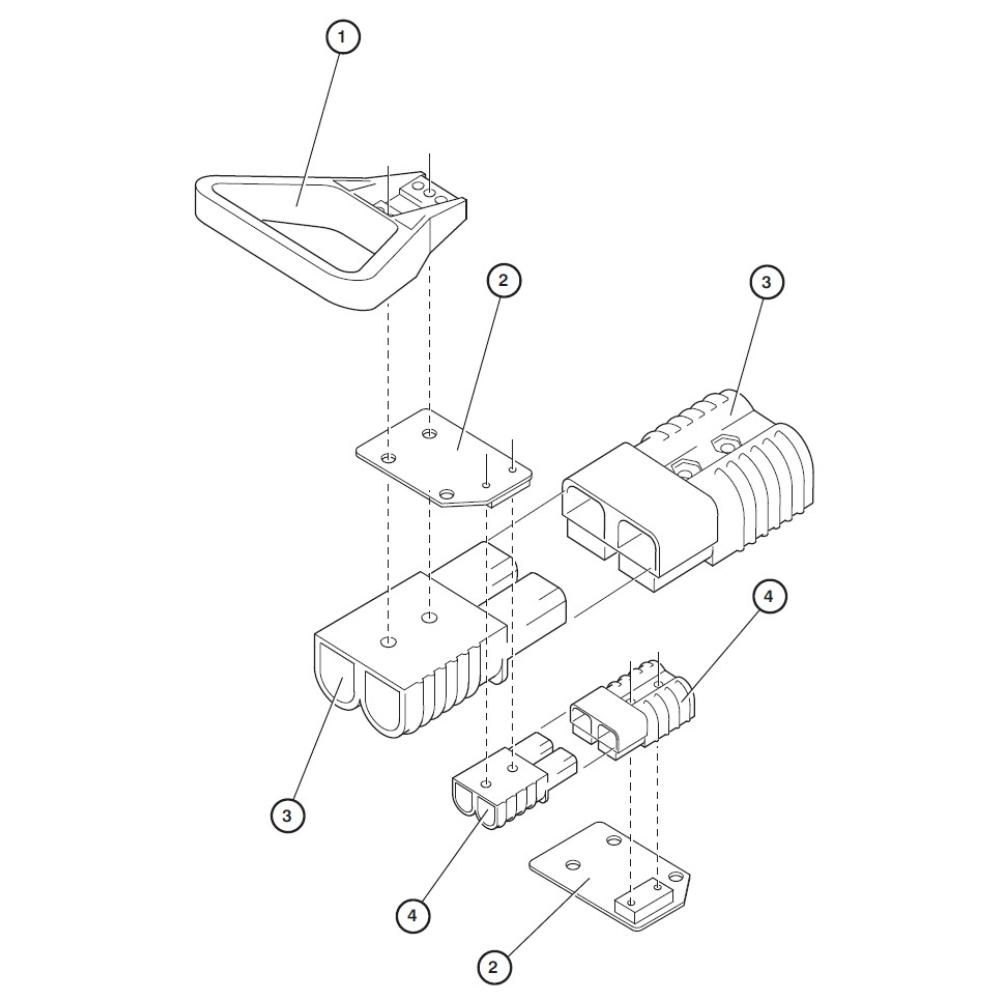 1
2
3
4
3
4
2