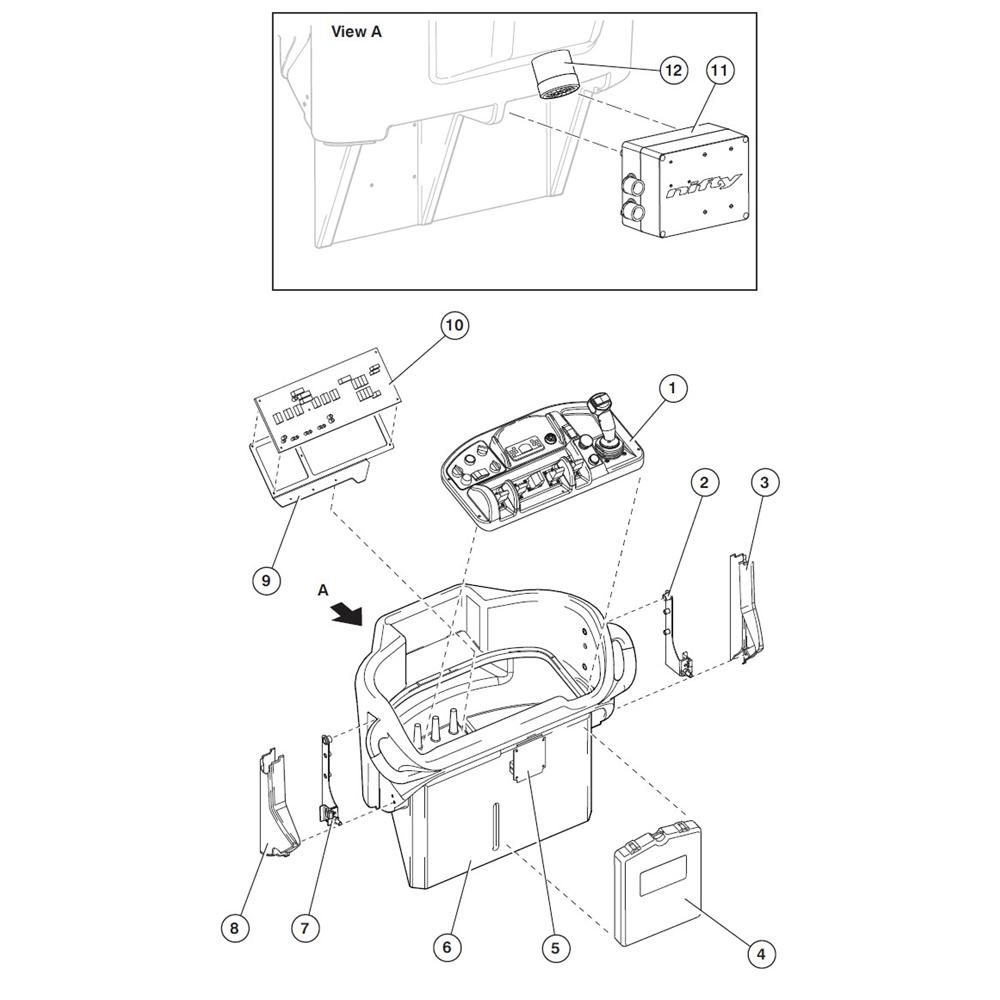 View A

12

11

nifty

10

1

2

3

9

A

8

7

6

5

4