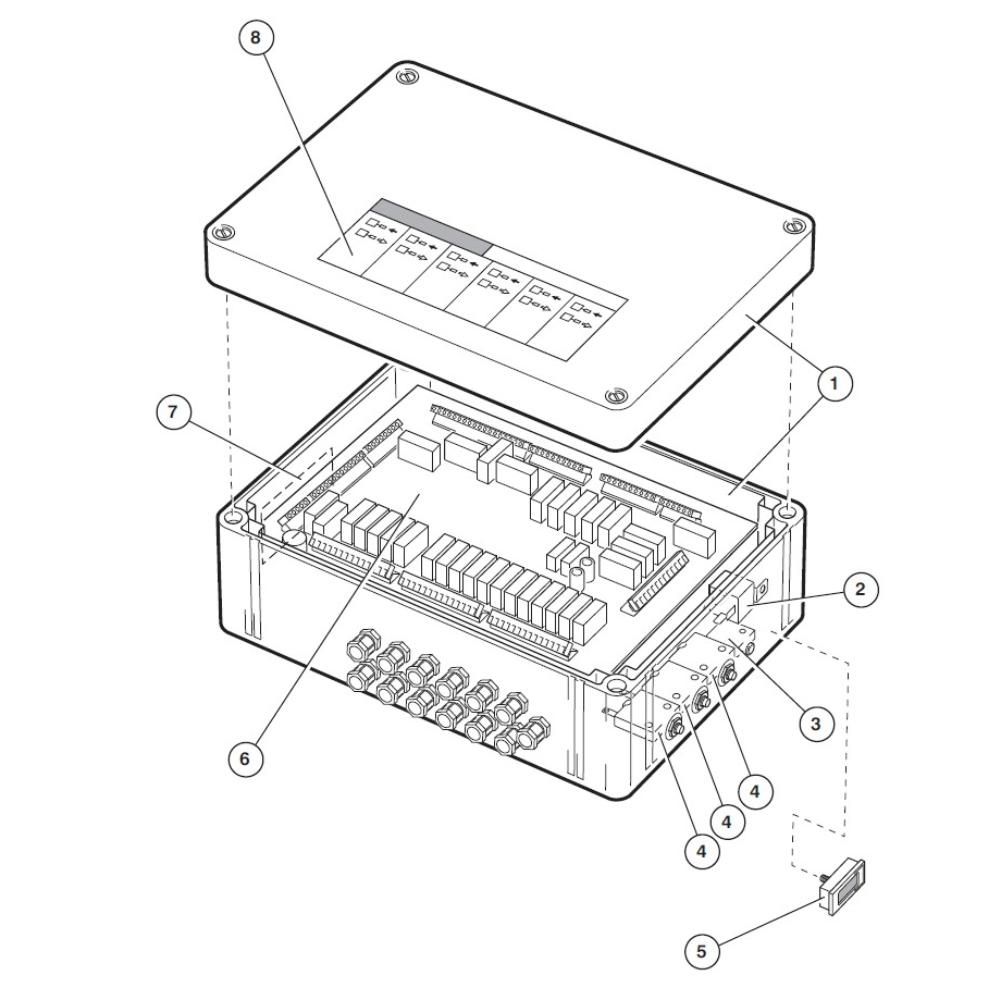 8
7
1
2
3
4
4
4
5
6