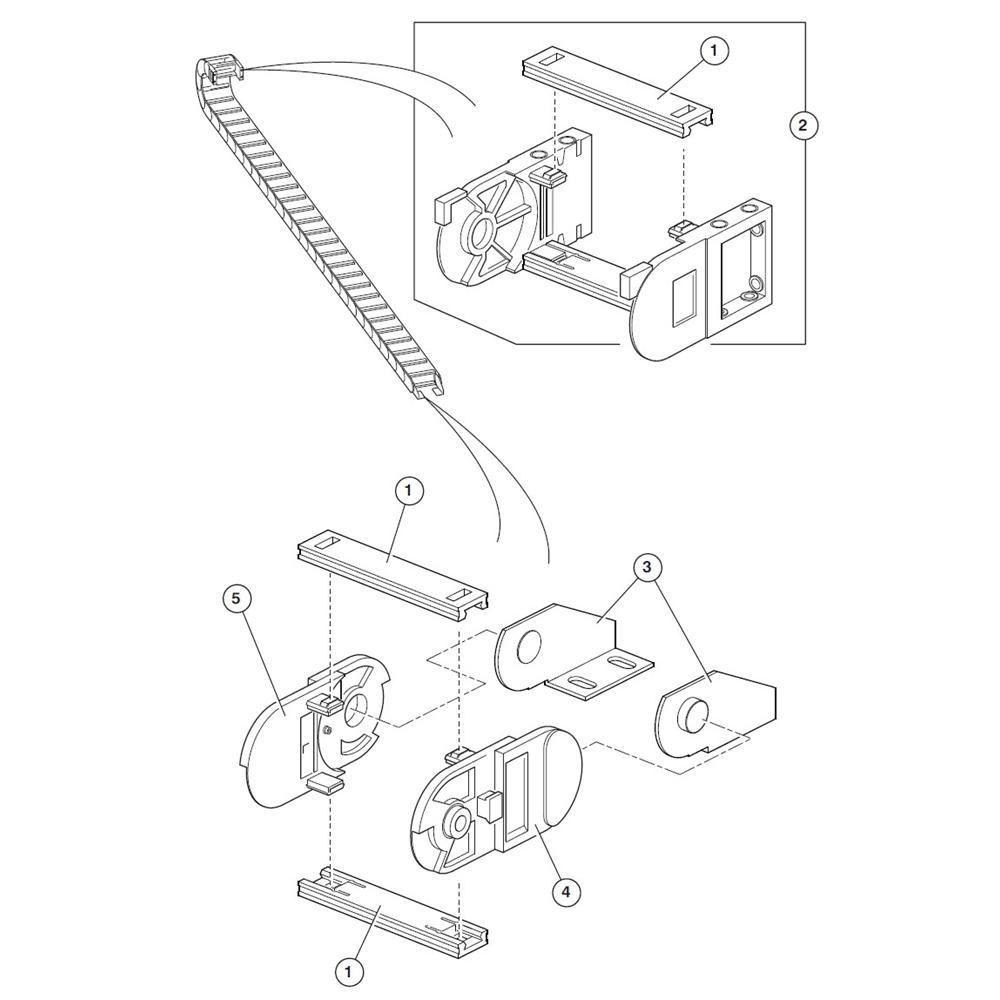 1
2
1
3
5
4
1