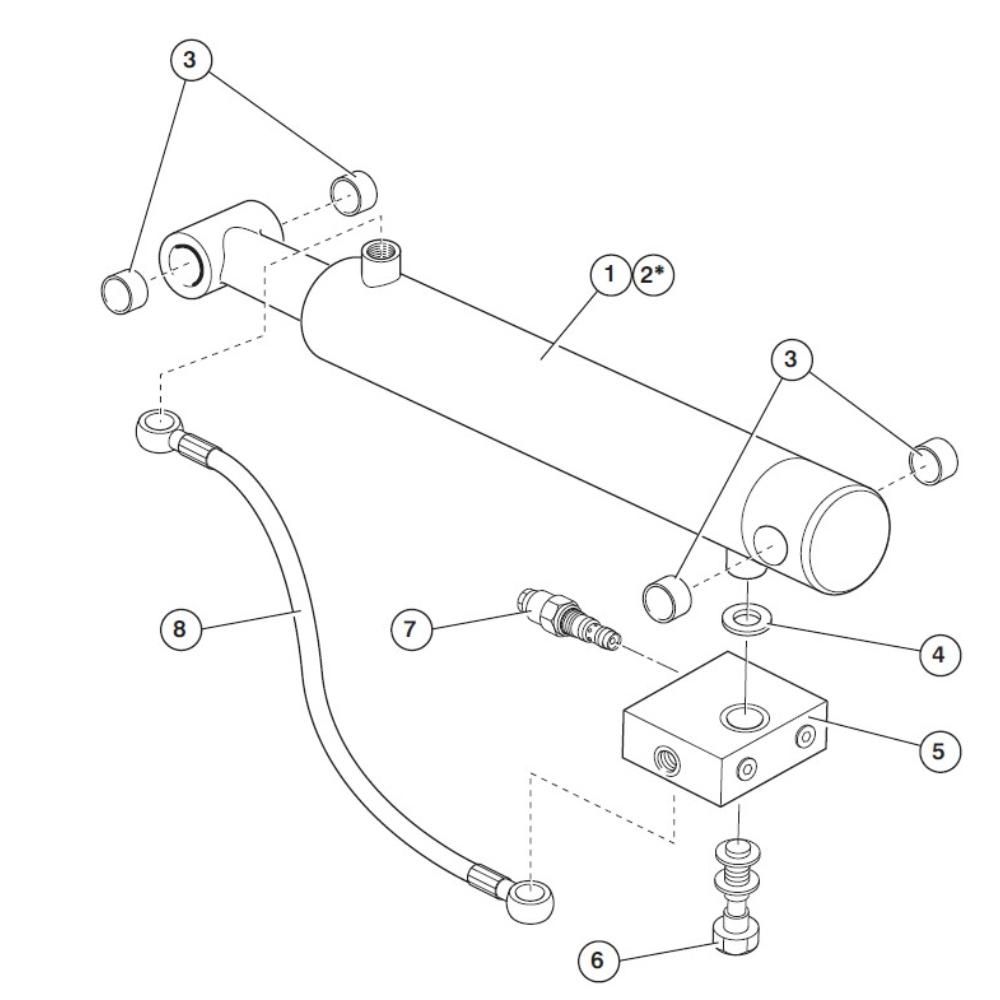 3
1
2*
3
8
7
4
5
6