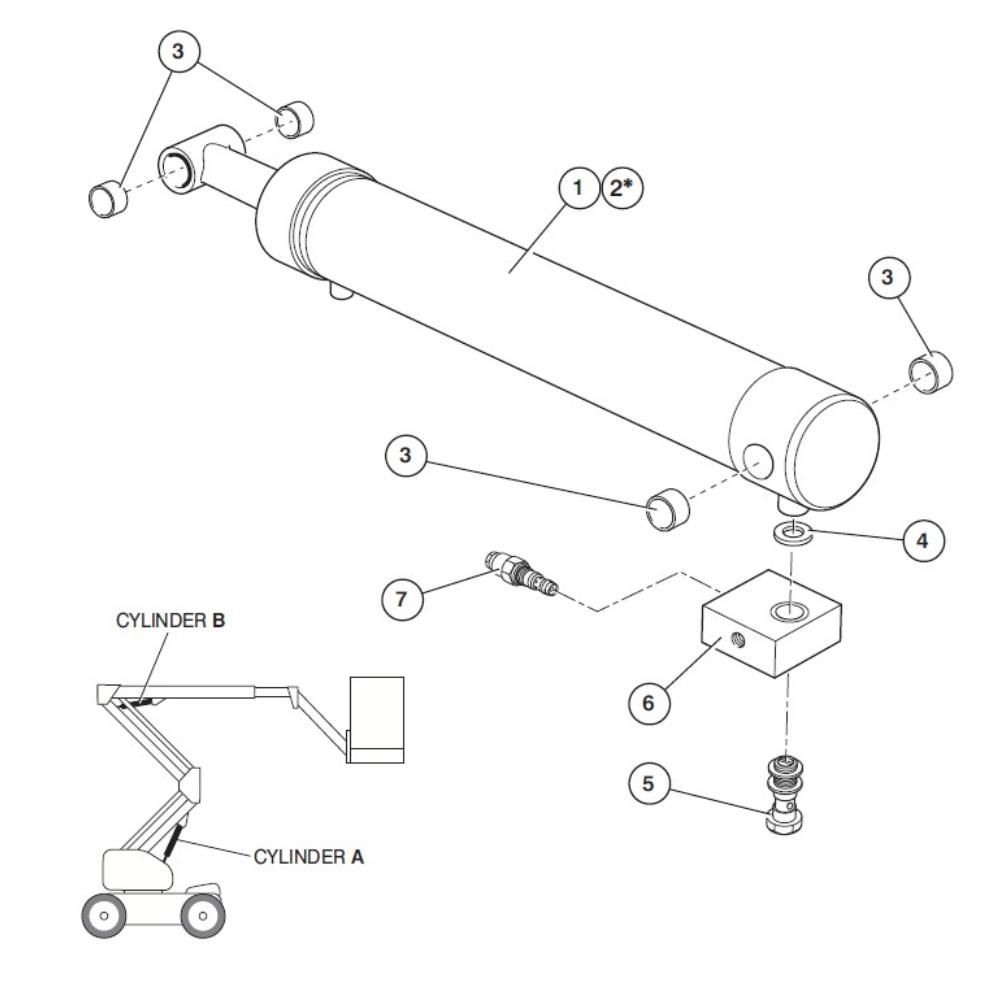 3

1 2*

3

3

4

7

CYLINDER B

6

5

CYLINDER A