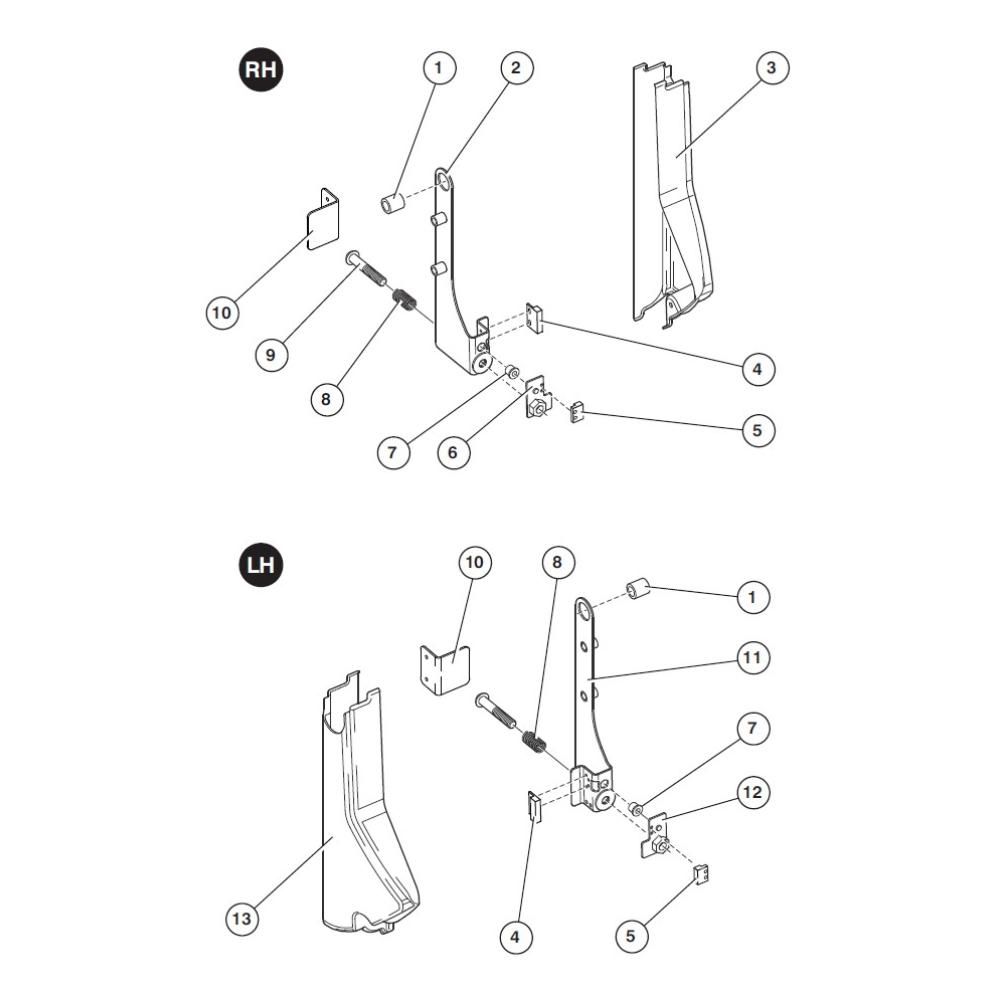 RH
1
2
3
10
9
8
4
7
6
5

LH
10
8
1
11
7
12
13
4
5