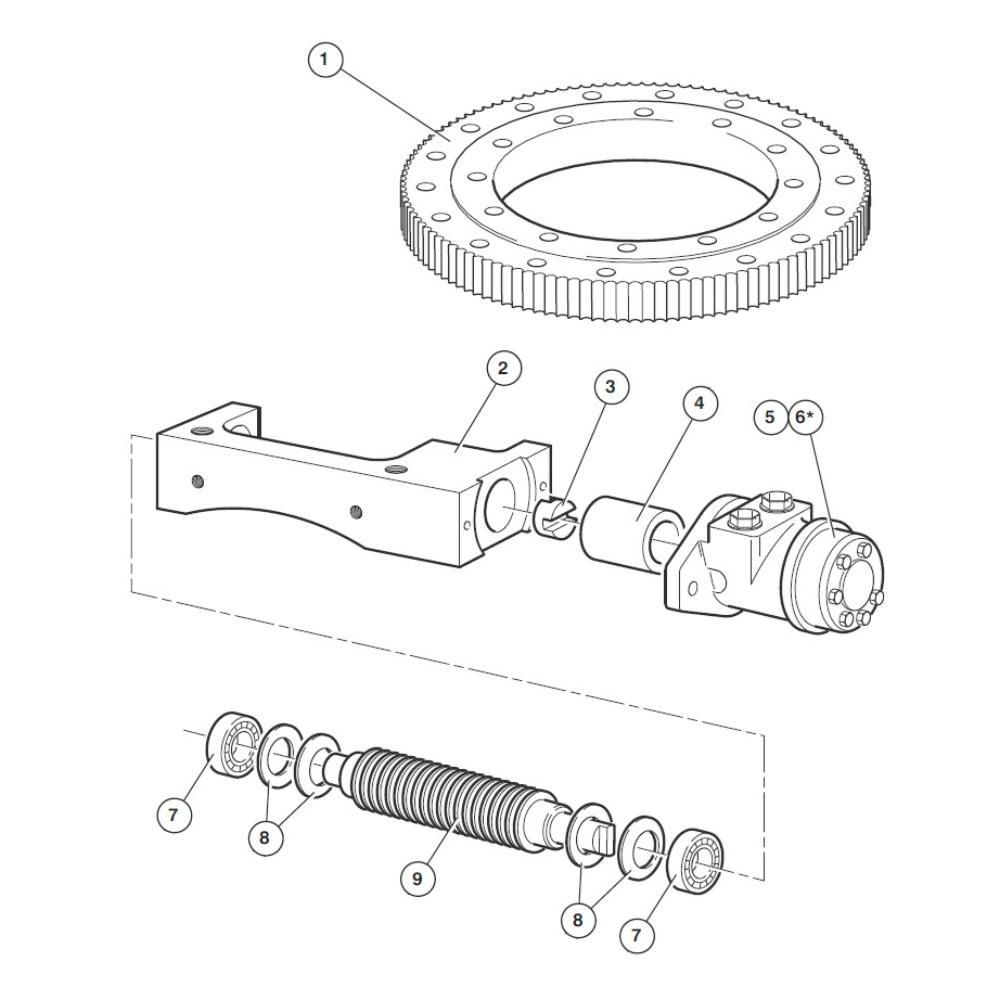 1
2
3
4
5
6*
7
8
9
8
7