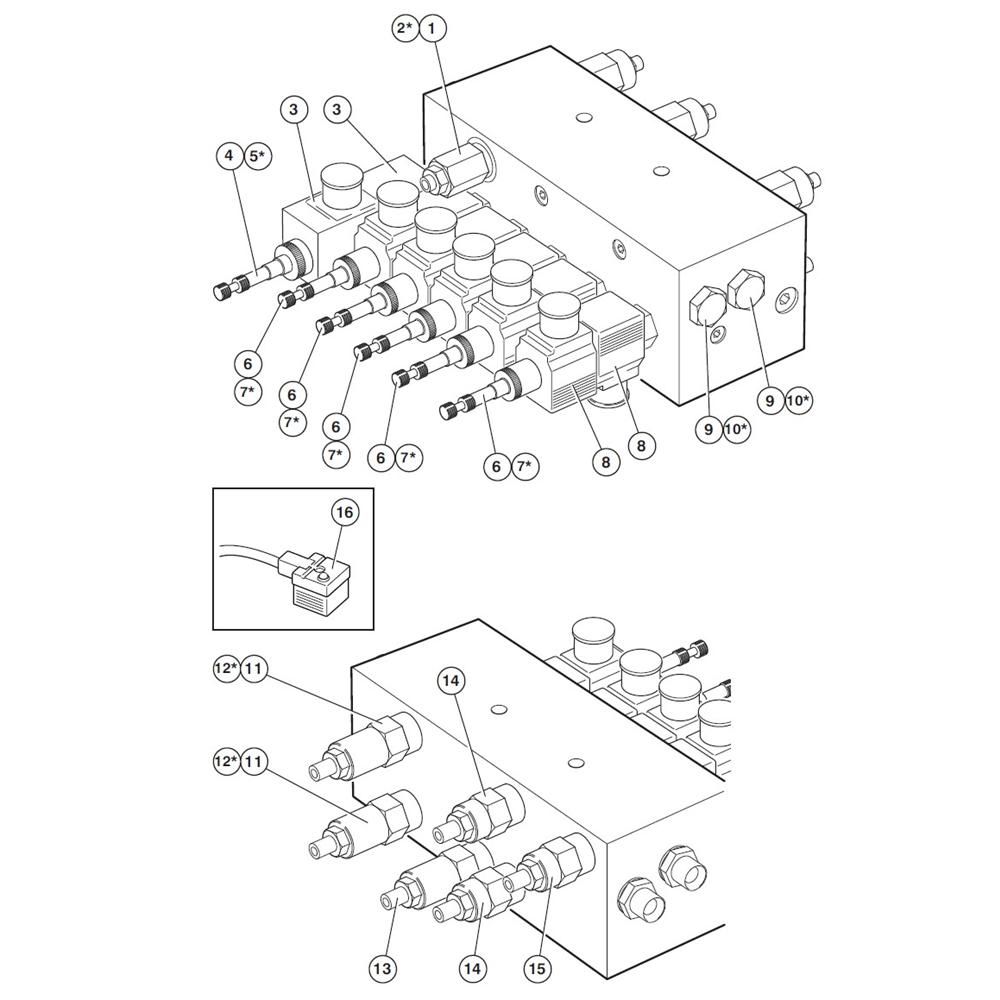 2* 1
3
3
4 5*
6
7*
6
7*
6
7*
6 7*
6 7*
8
8
9 10*
9 10*
16
12* 11
12* 11
14
13
14
15