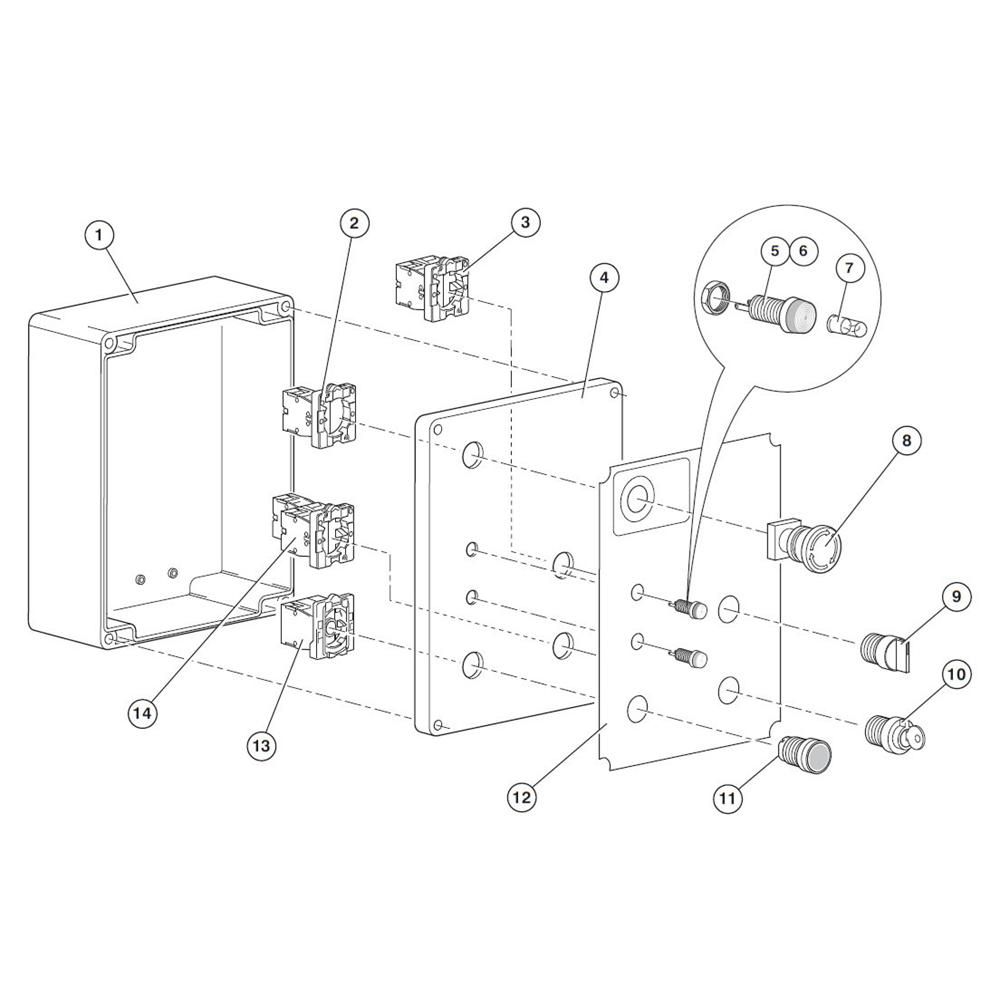 1
2
3
4
5
6
7
8
9
10
11
12
13
14