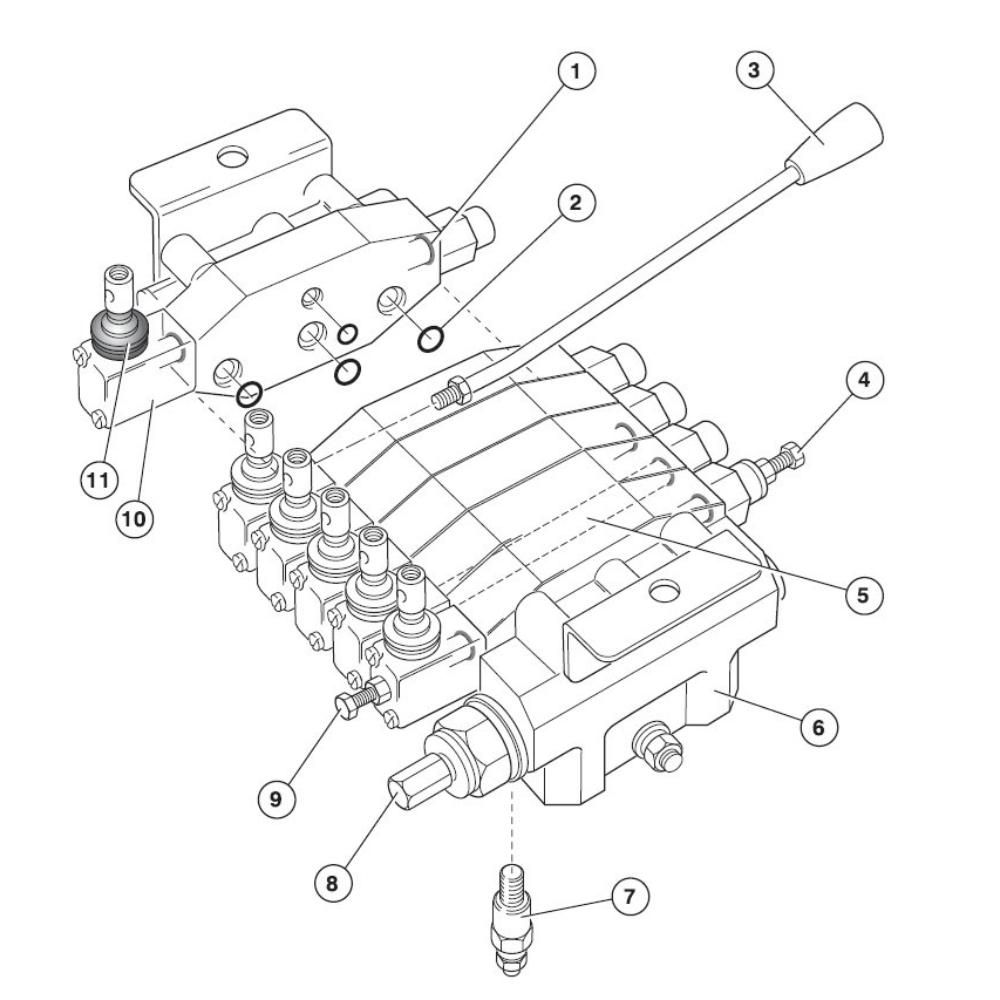 1
3
2
4
11
10
5
6
9
8
7