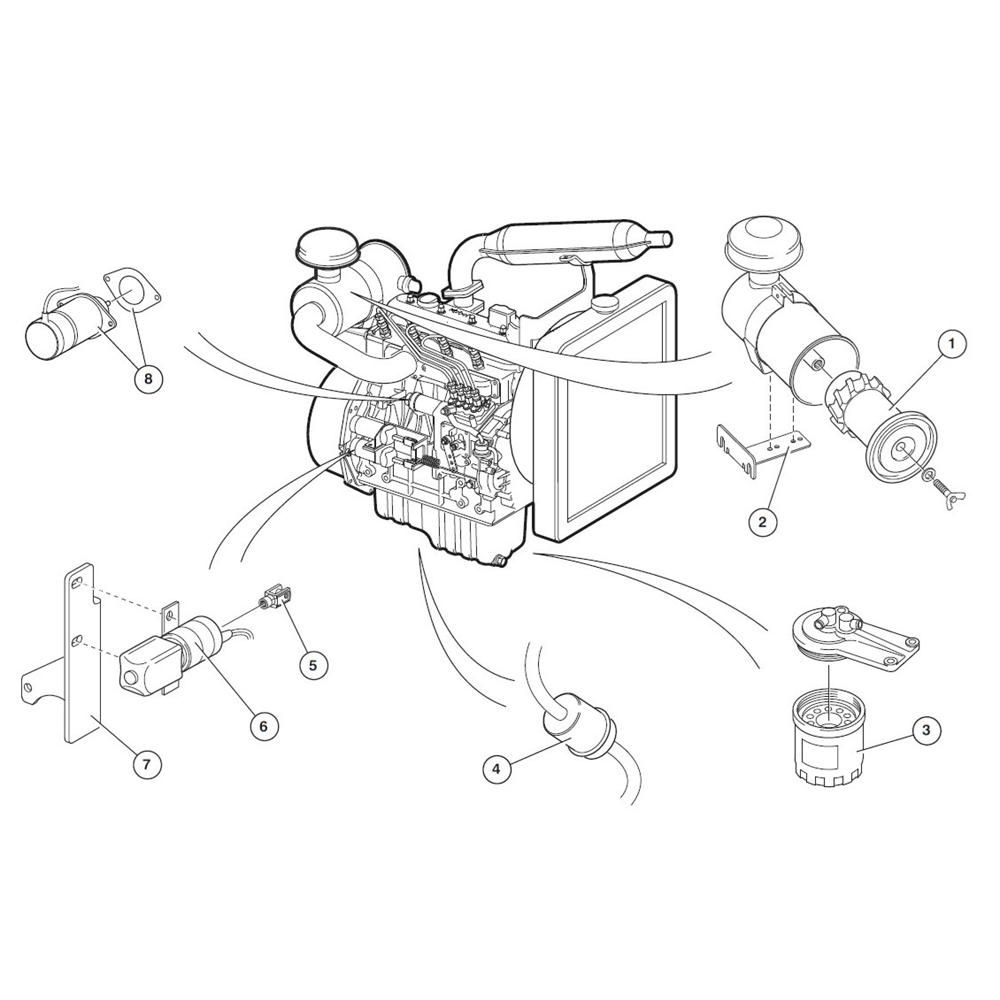 8
1
2
5
6
7
4
3