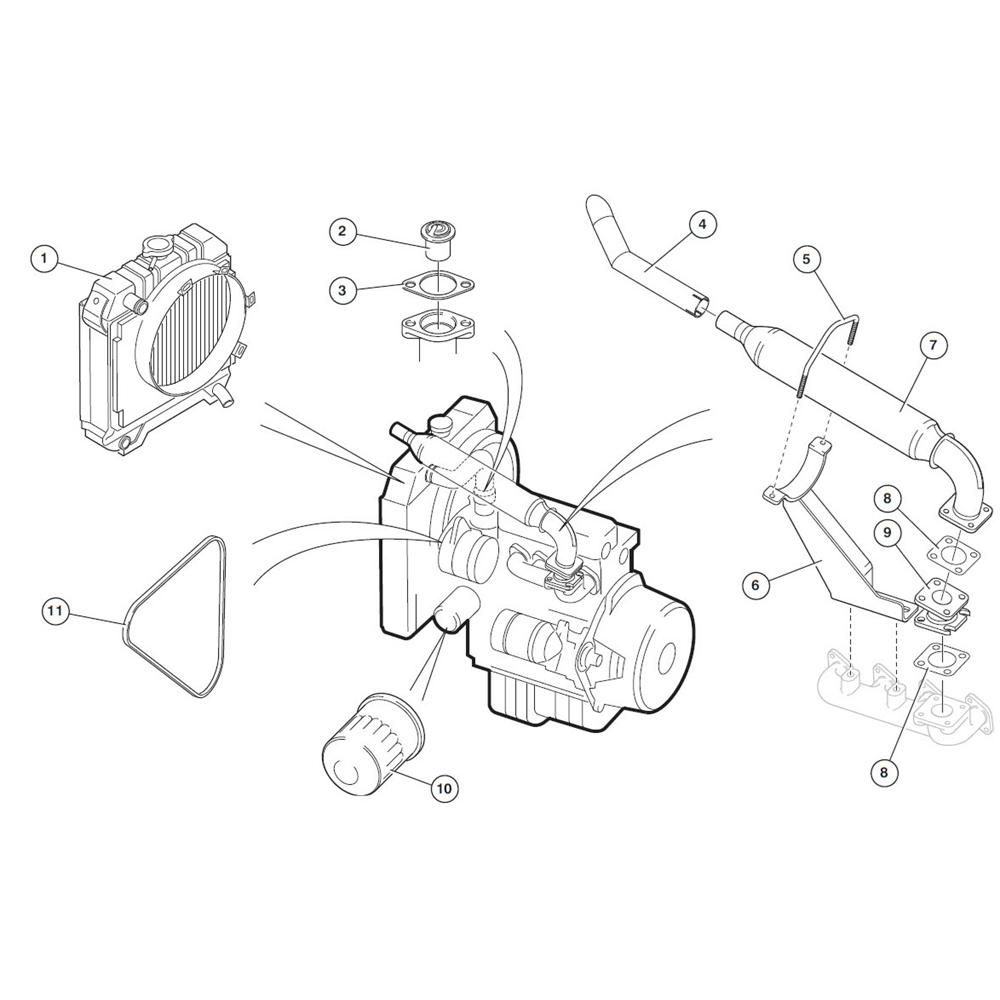 1
2
3
4
5
7
8
9
6
11
10
8