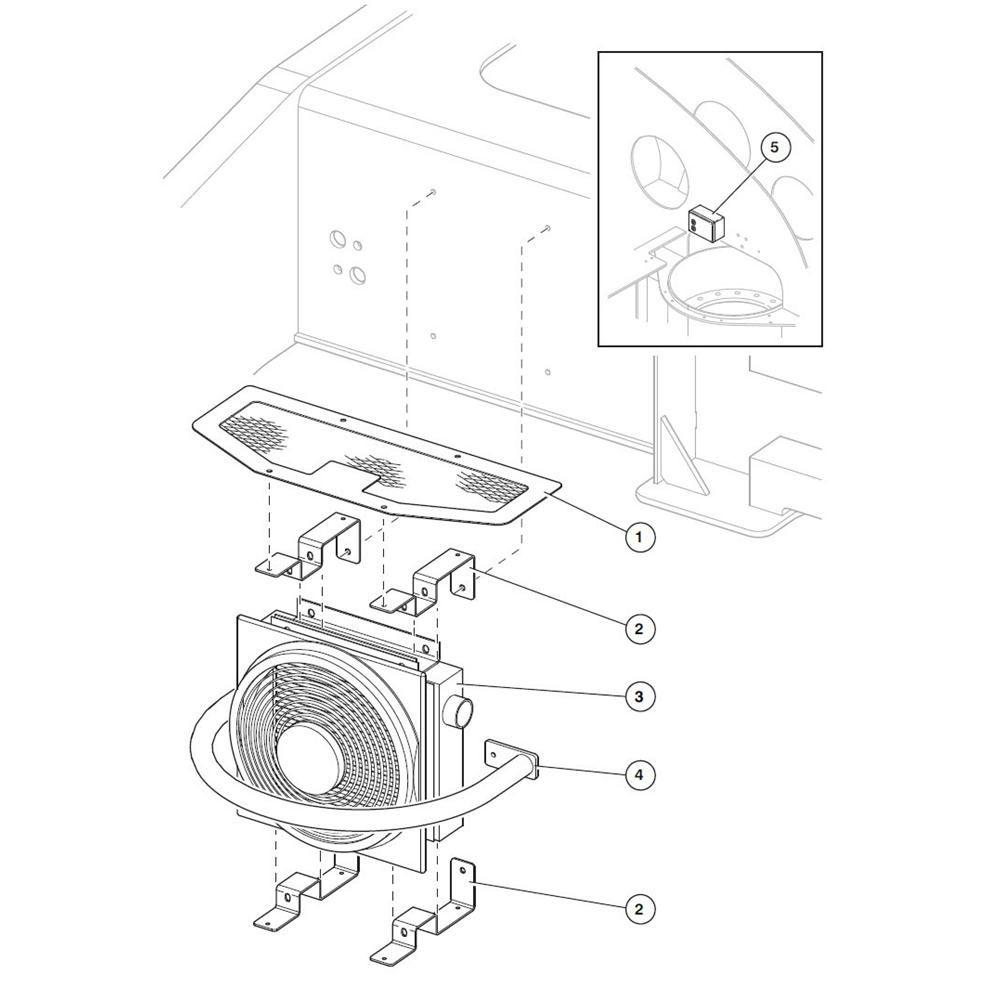 5
1
2
3
4
2