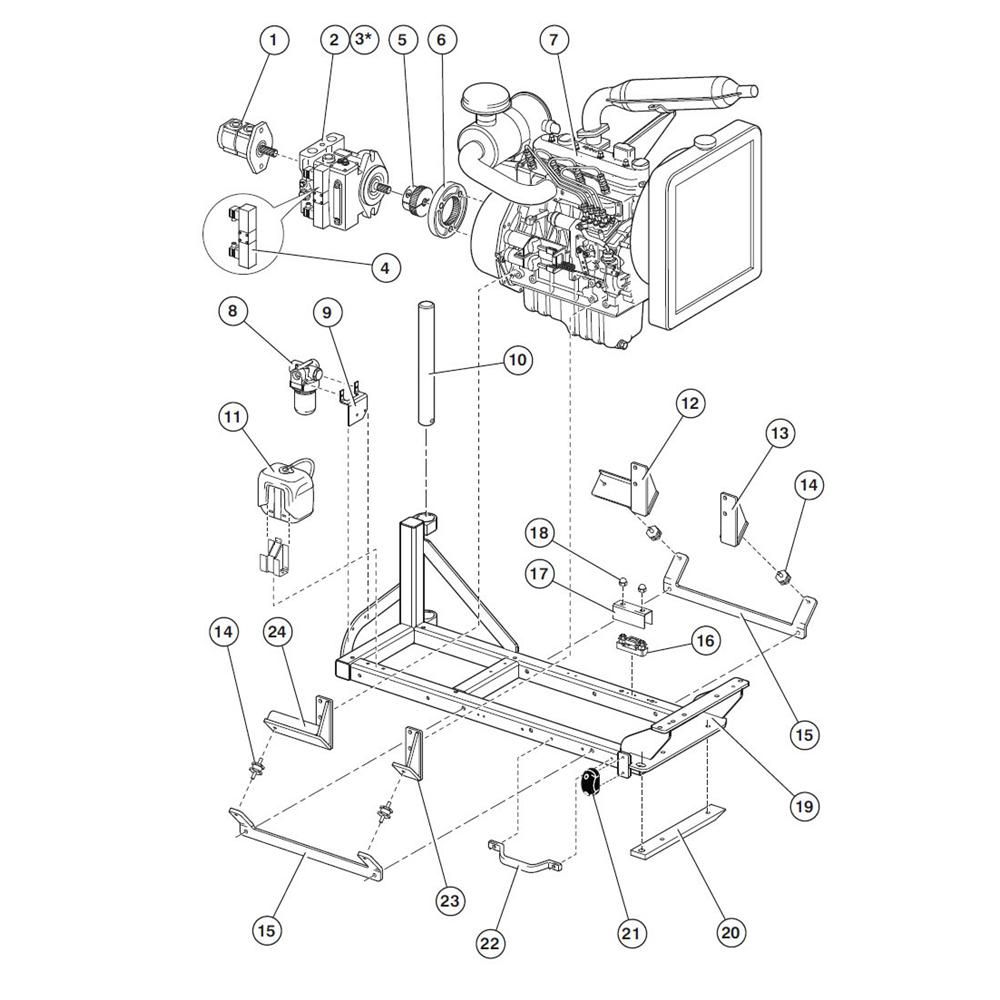 1
2
3*
5
6
7
4
8
9
10
11
12
13
14
18
17
16
15
14
24
19
23
15
22
21
20