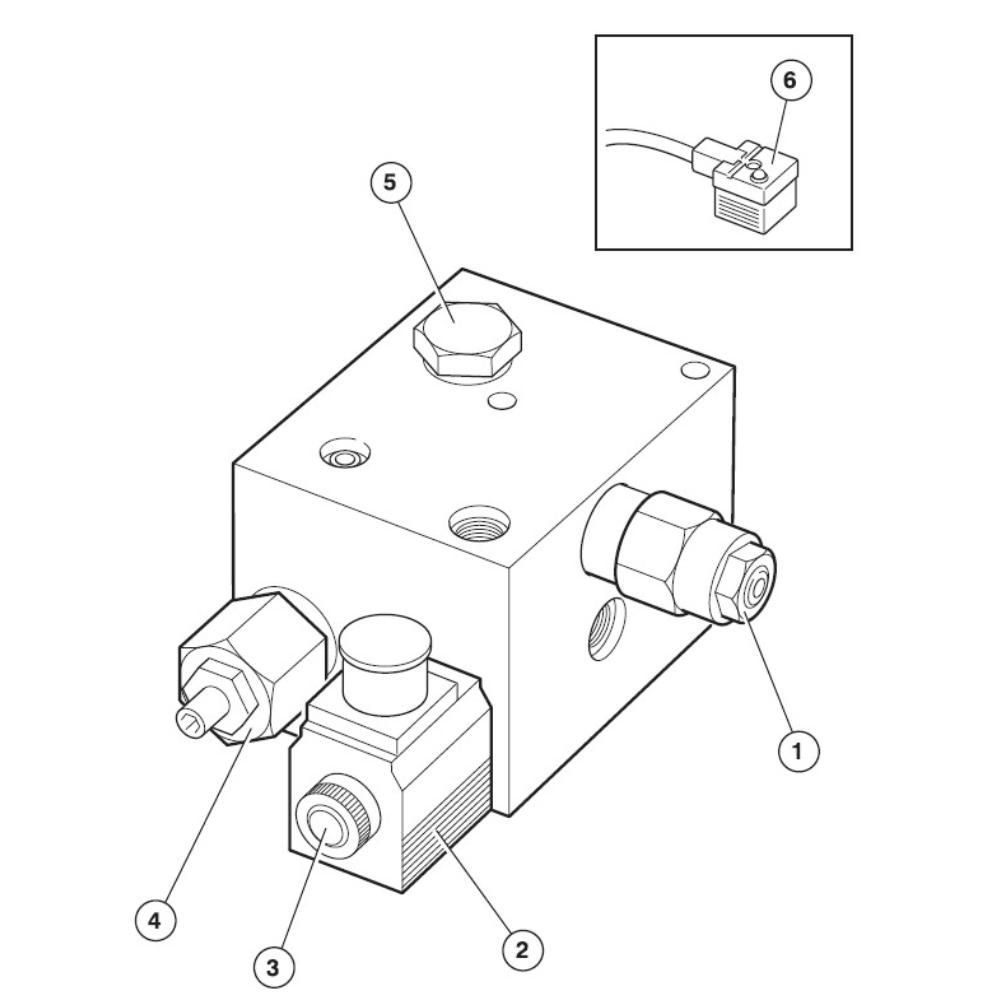 6
5
1
4
3
2