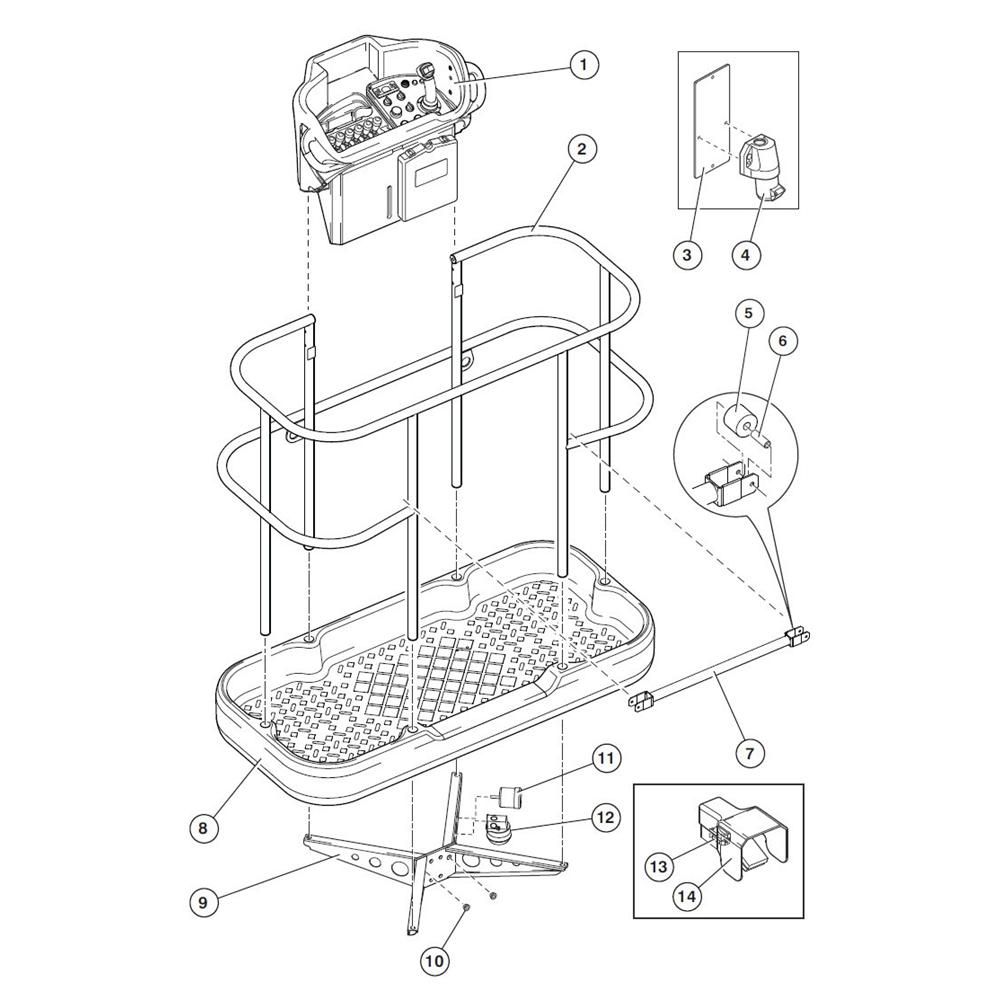 1
2
3
4
5
6
7
8
9
10
11
12
13
14