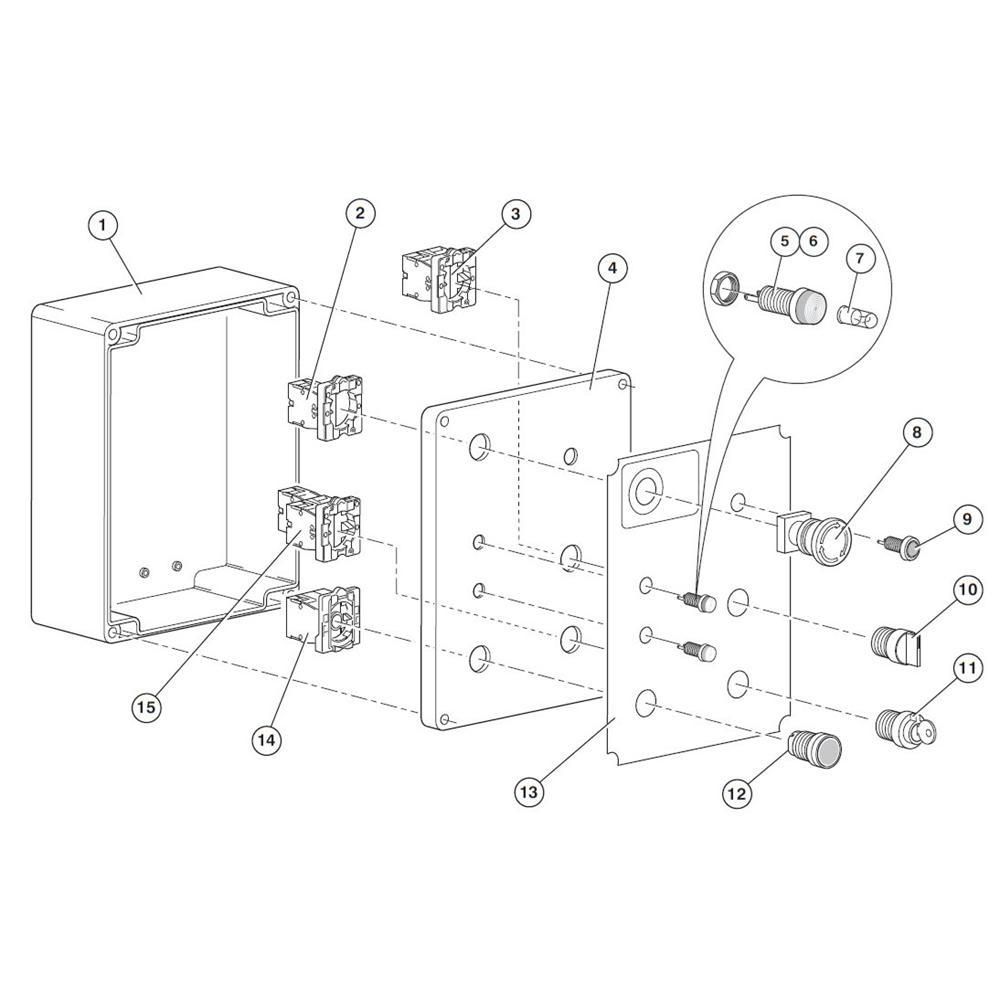 1
2
3
4
5
6
7
8
9
10
11
12
13
14
15