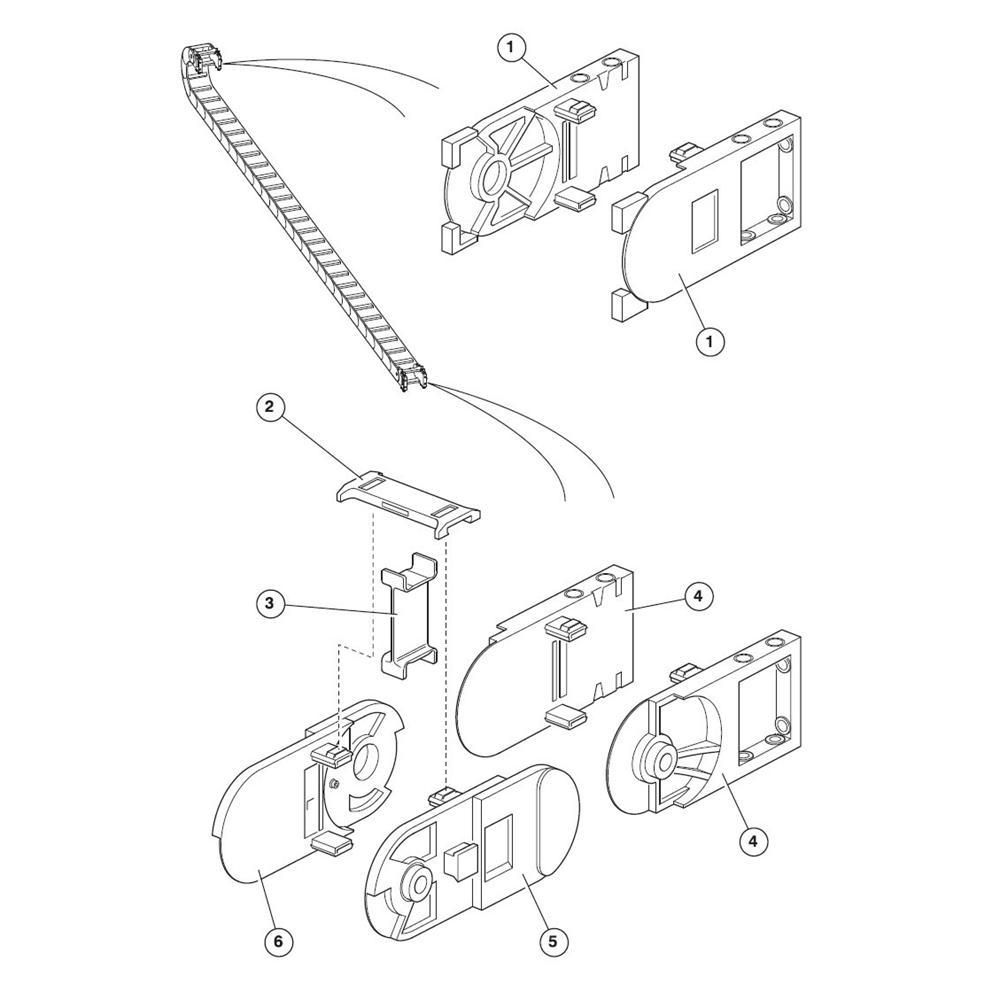 1
1
2
3
4
4
6
5