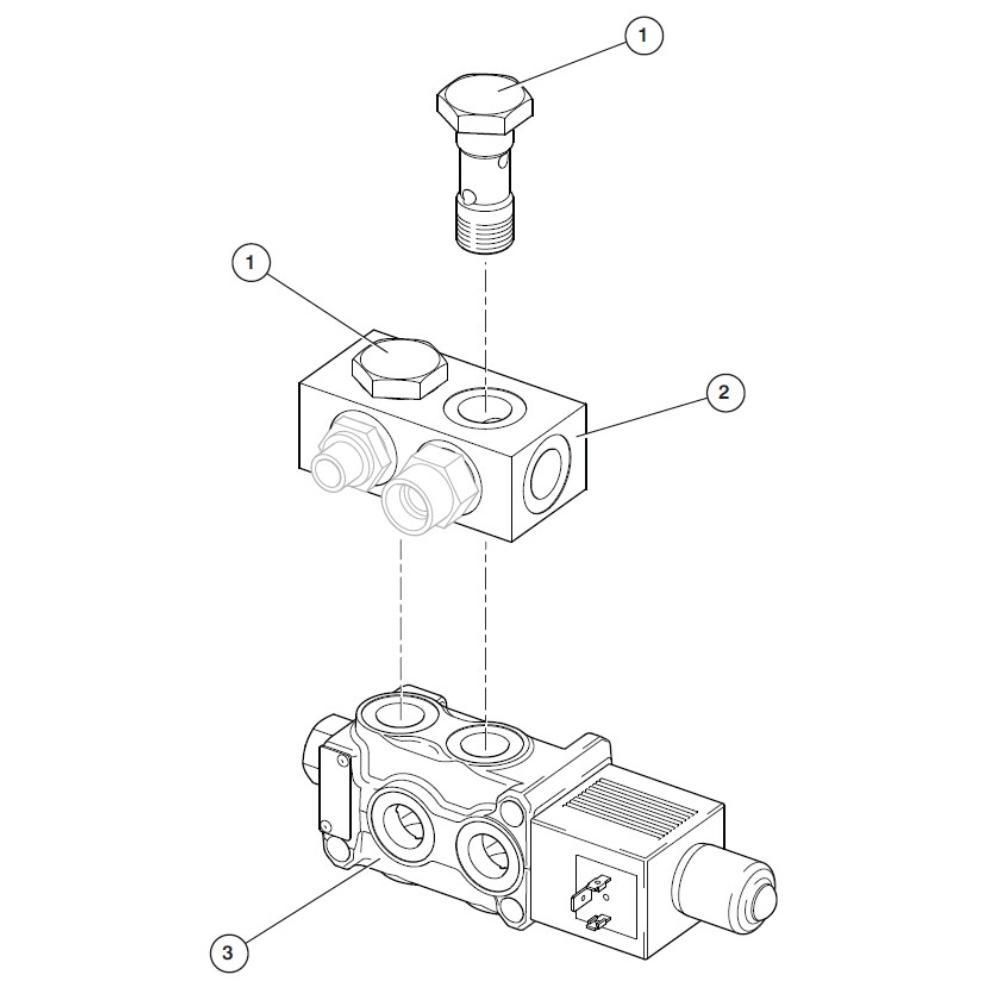 1
1
2
3