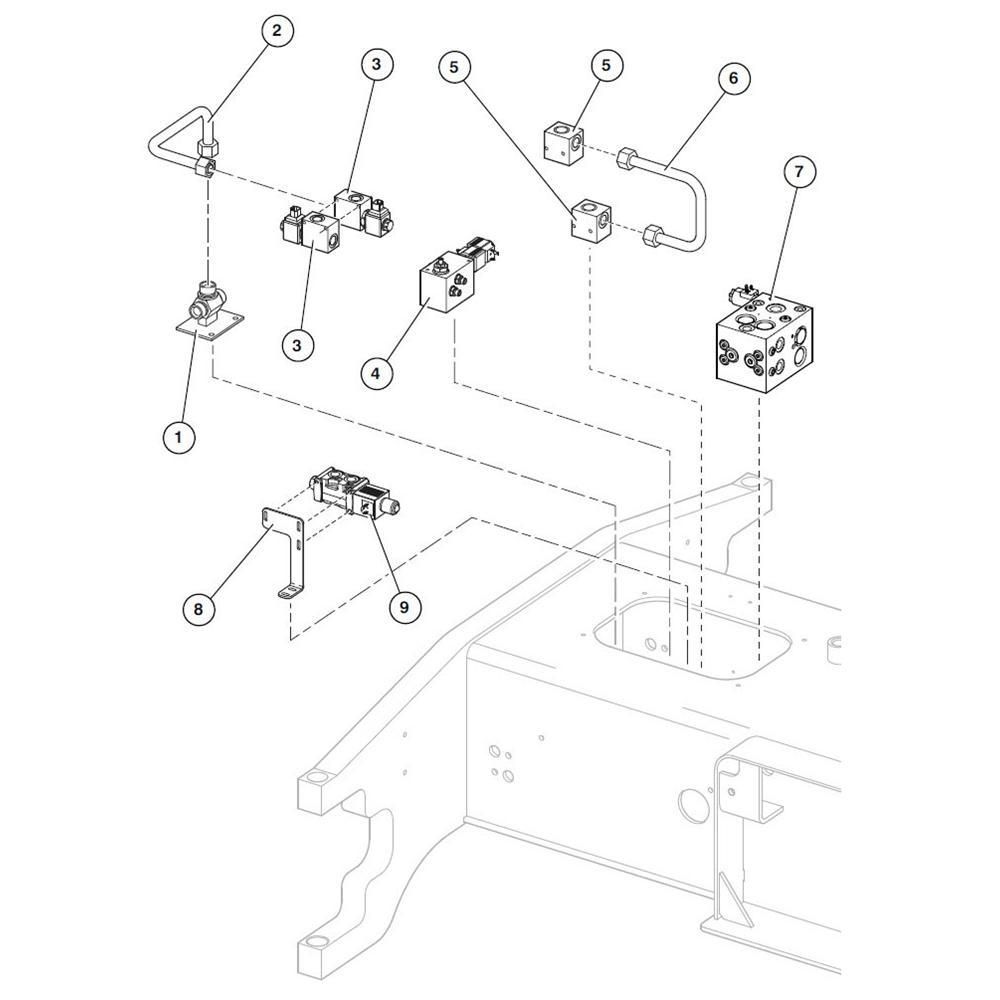 2
3
5
5
6
7
3
4
1
8
9