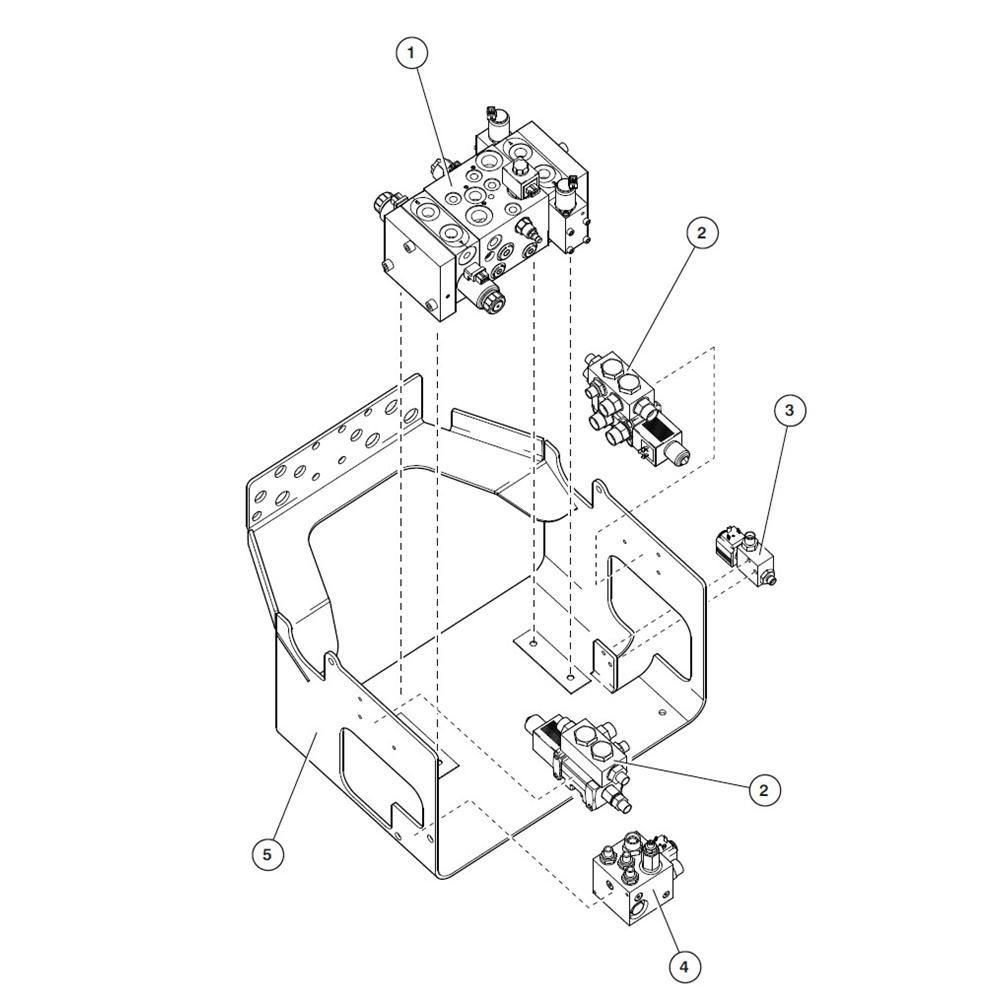 1
2
3
2
5
4