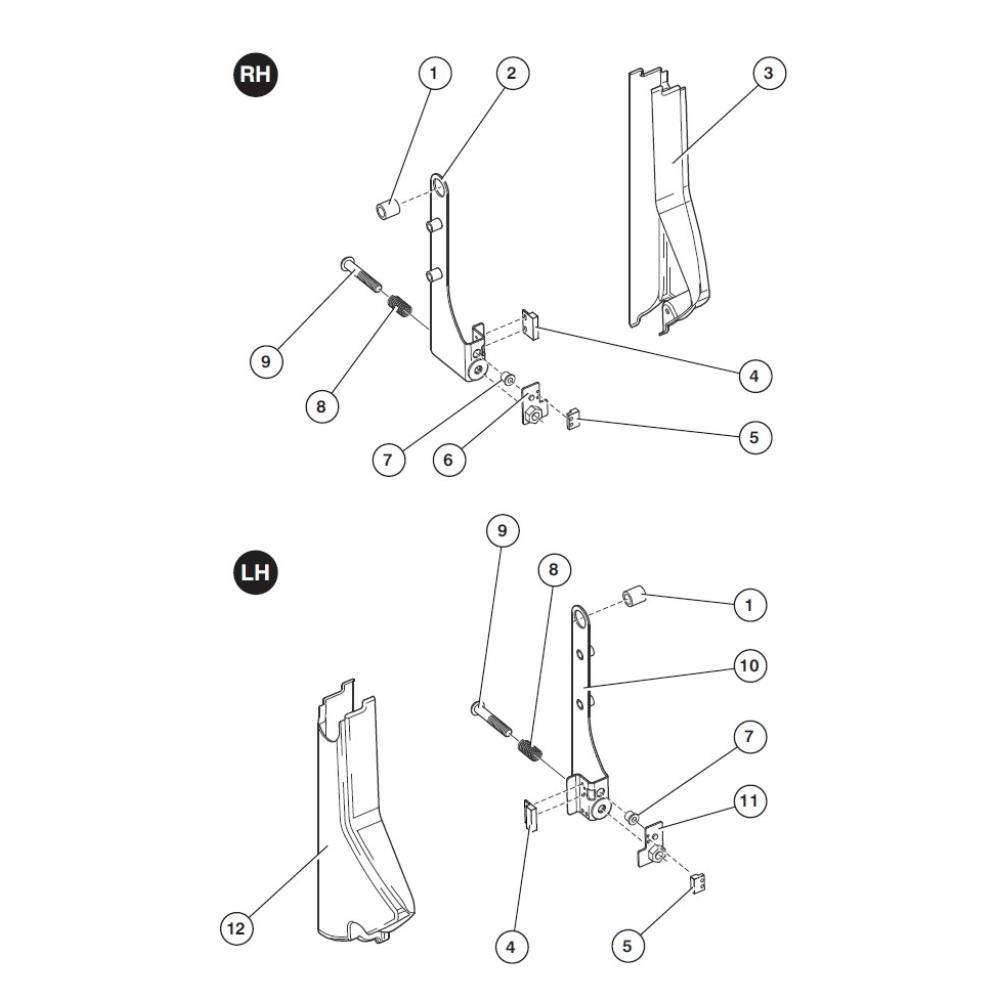 RH

1
2
3
9
8
4
7
6
5

LH

9
8
1
10
7
11
12
4
5