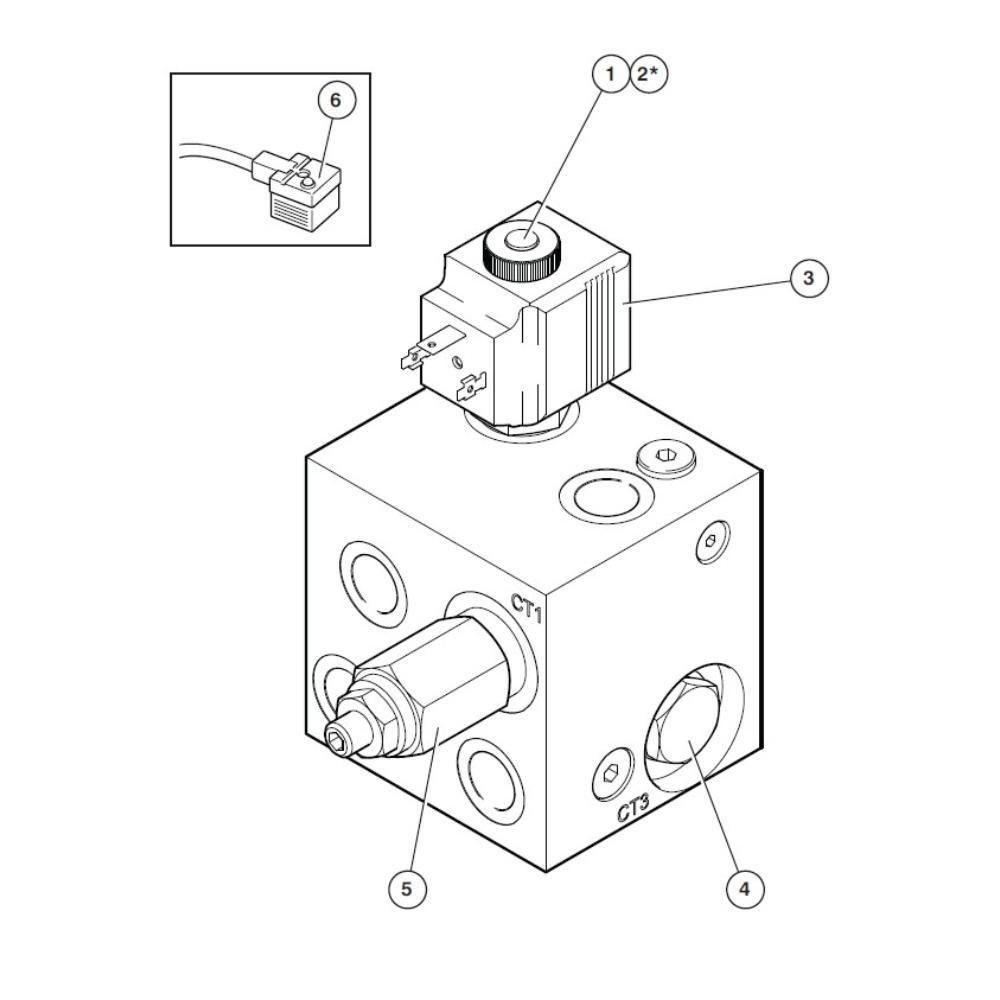 6

1 2*

3

CT1

CT3

5

4