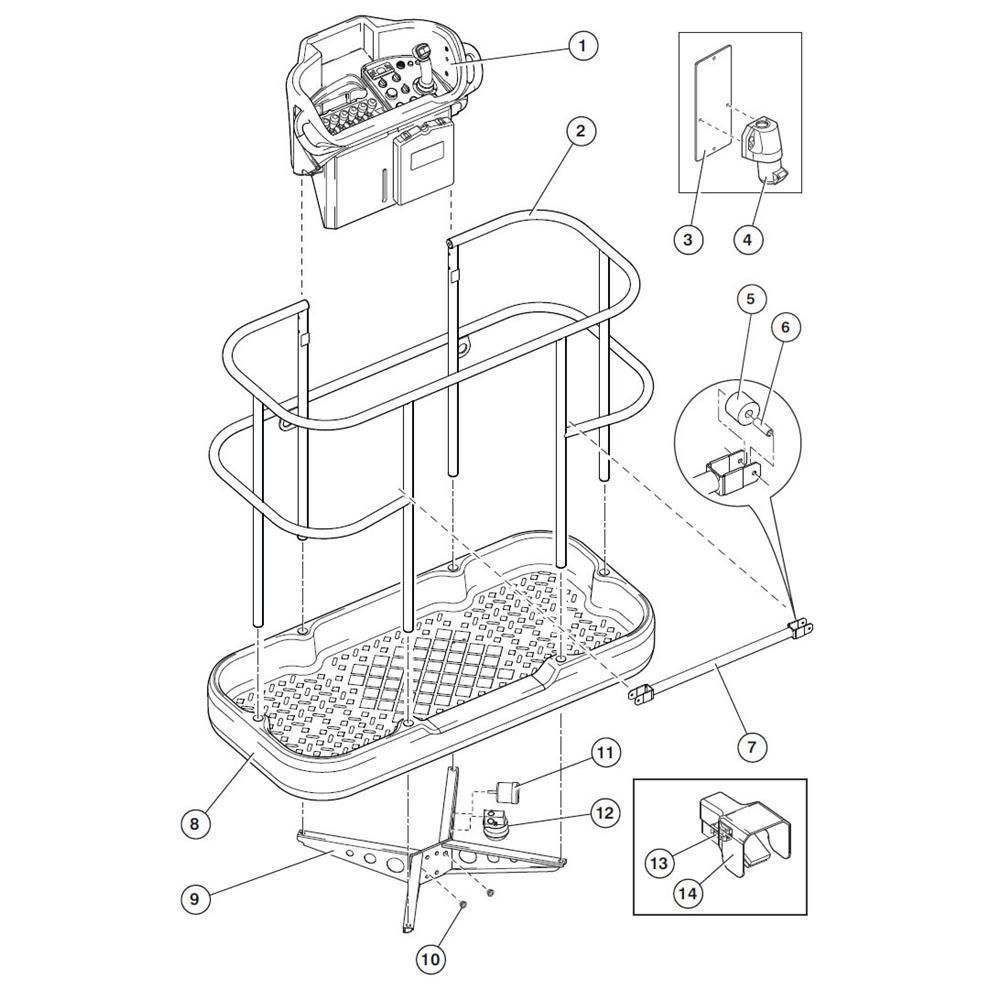 1
2
3
4
5
6
7
8
9
10
11
12
13
14