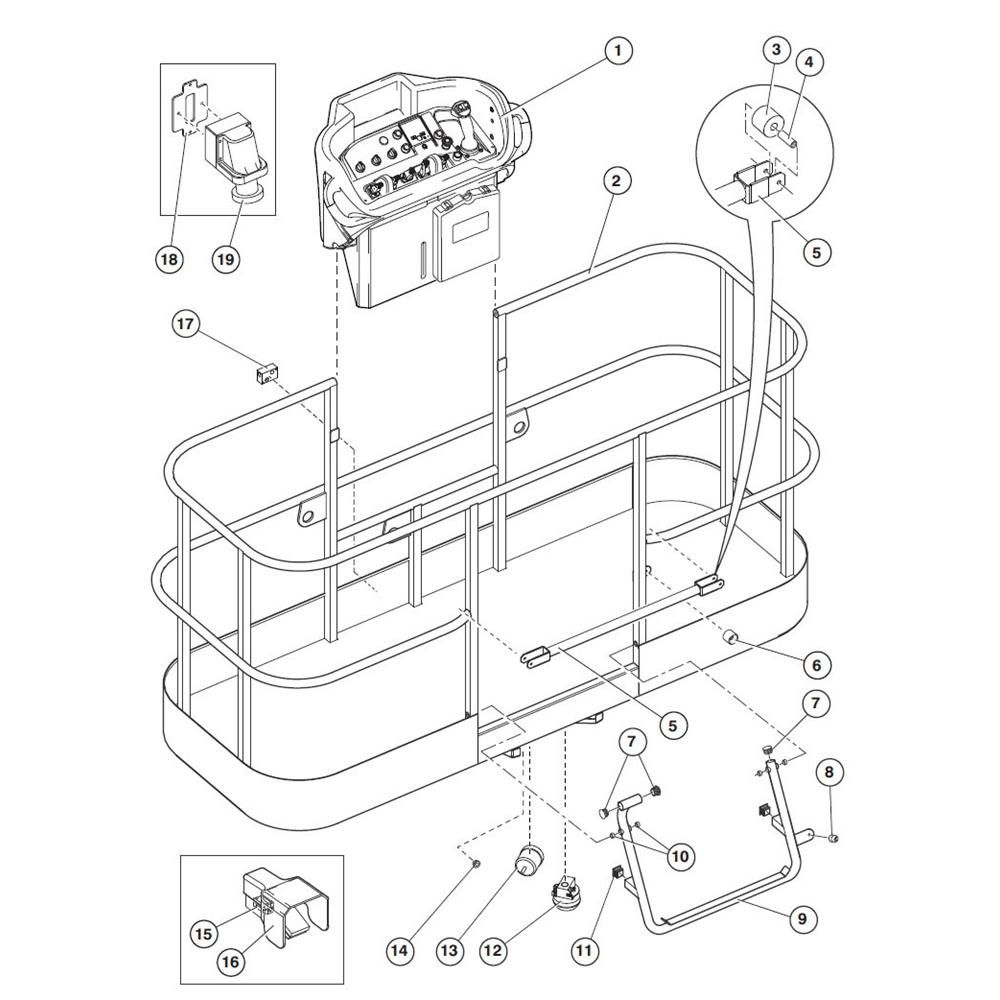 1
3
4
2
5
18
19
17
6
5
7
7
8
10
9
15
16
14
13
12
11