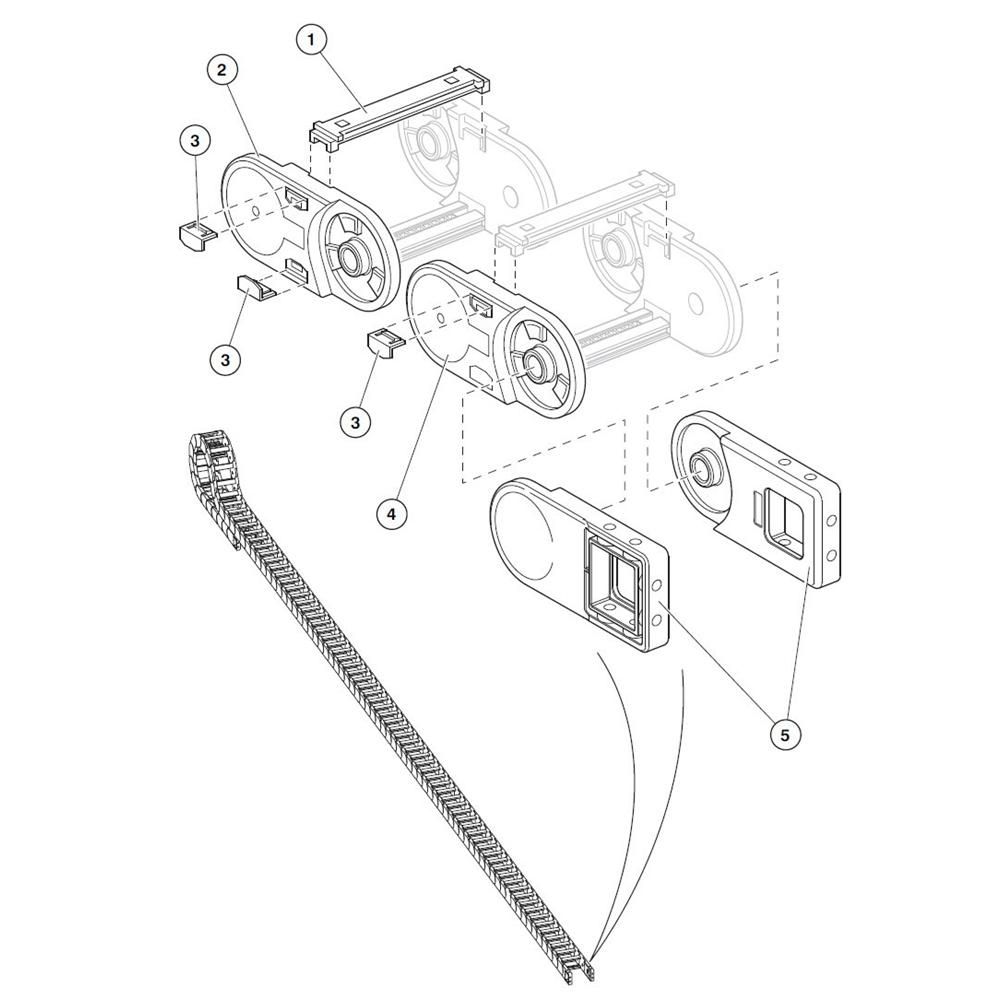 1
2
3
3
3
4
5