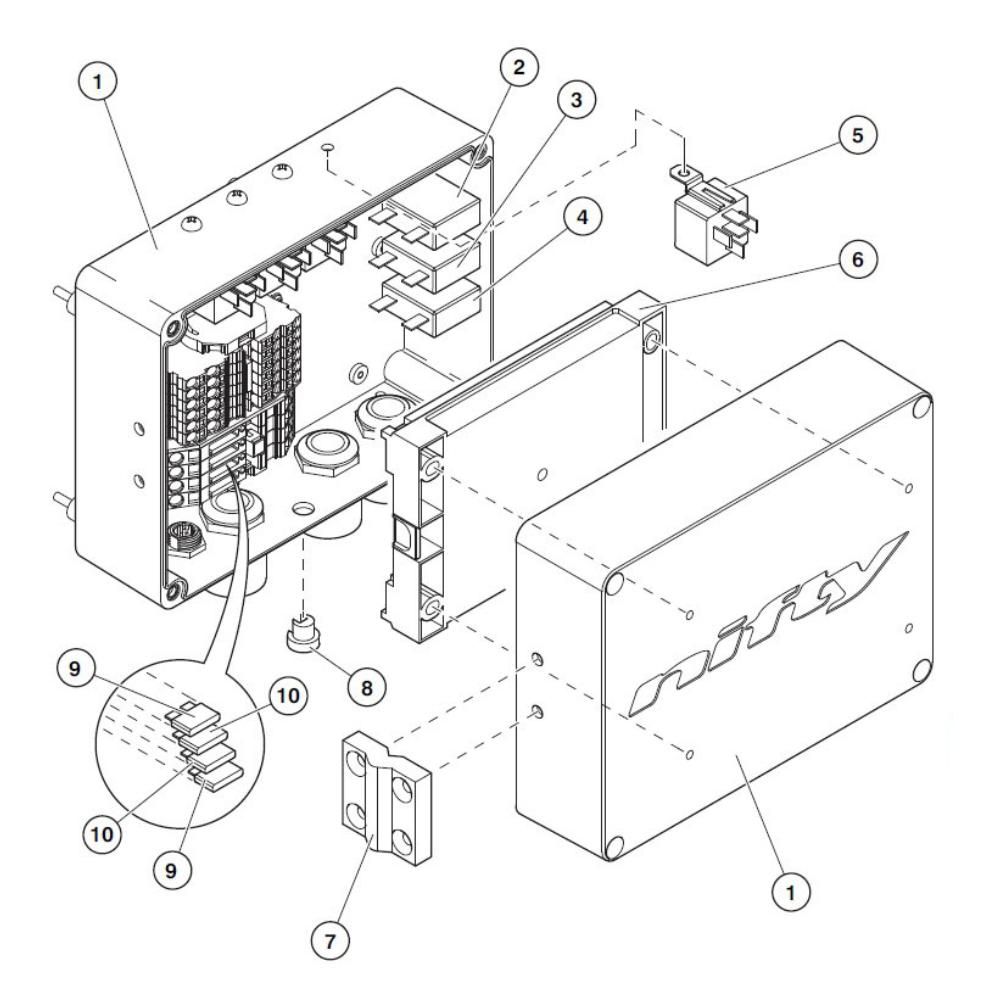 1
2
3
4
5
6
nifty
9
10
8
10
9
7
1